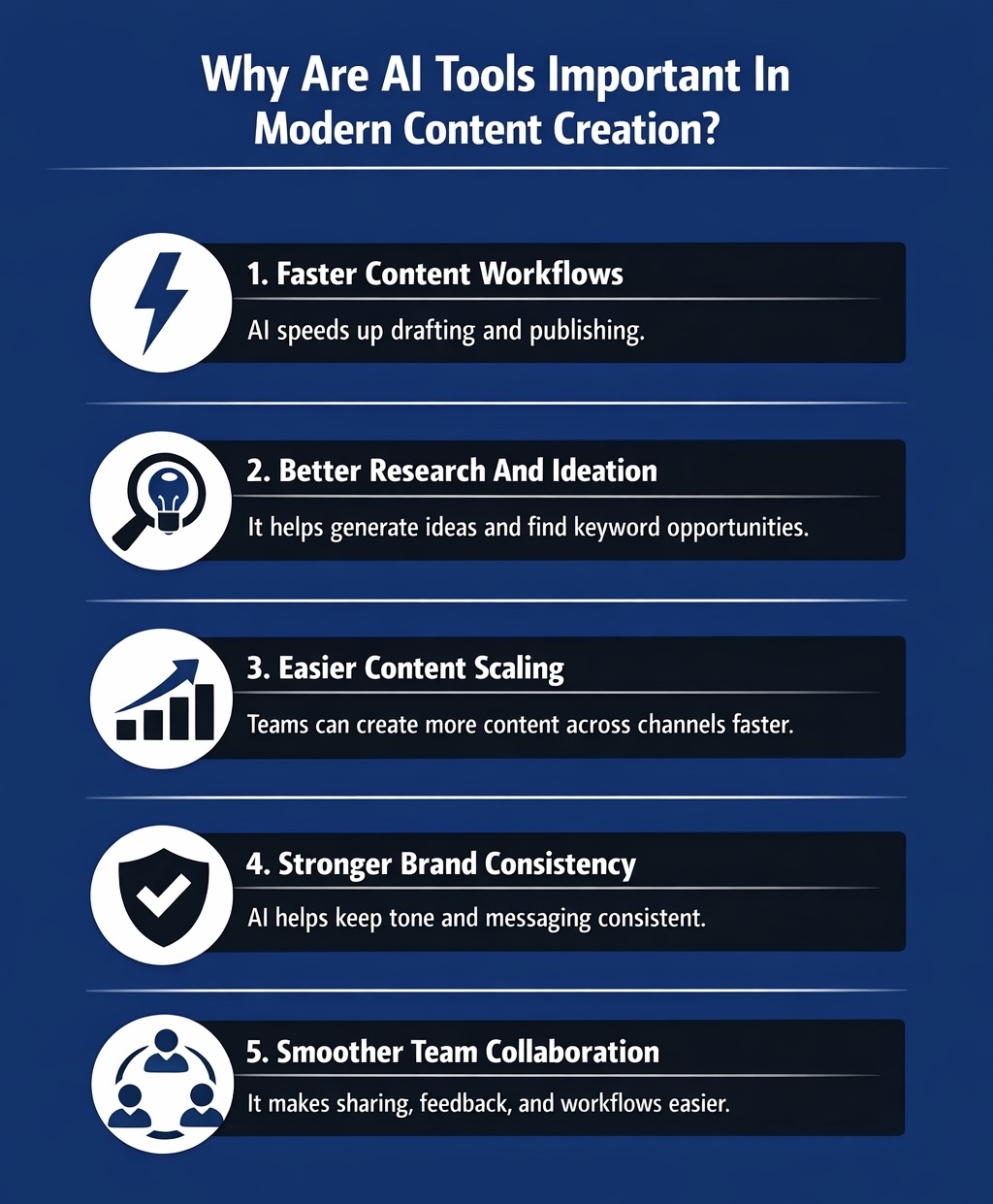 Why Are AI Tools Important In Modern Content Creation?

1. Faster Content Workflows

AI speeds up drafting and publishing.

2. Better Research And Ideation

It helps generate ideas and find keyword opportunities.

3. Easier Content Scaling

Teams can create more content across channels faster.

4. Stronger Brand Consistency

AI helps keep tone and messaging consistent.

5. Smoother Team Collaboration

It makes sharing, feedback, and workflows easier.