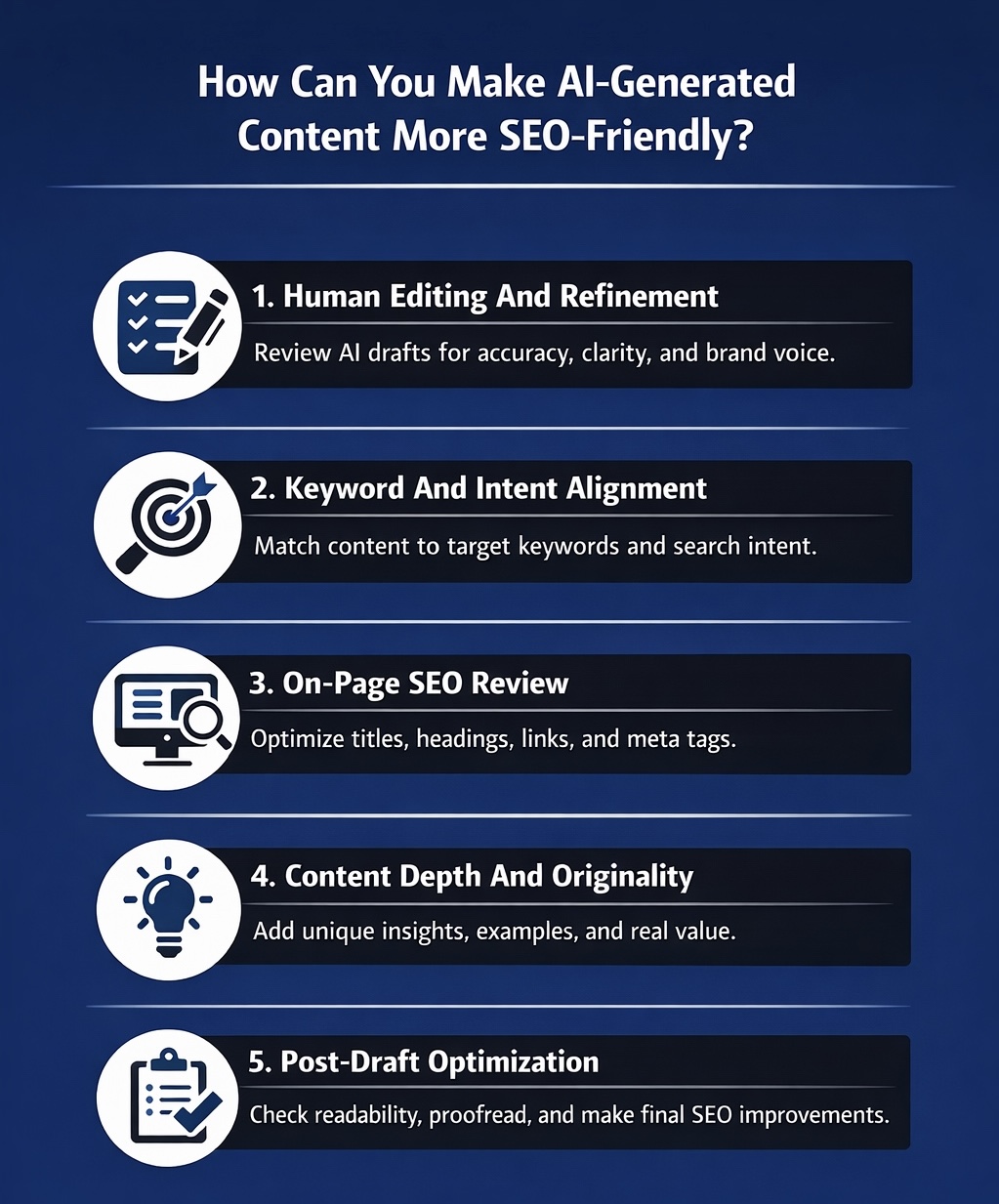 How Can You Make AI-Generated Content More SEO-Friendly?

1. Human Editing And Refinement

Review AI drafts for accuracy, clarity, and brand voice.

2. Keyword And Intent Alignment

Match content to target keywords and search intent.

3. On-Page SEO Review

Optimize titles, headings, links, and meta tags.

4. Content Depth And Originality

Add unique insights, examples, and real value.

5. Post-Draft Optimization

Check readability, proofread, and make final SEO improvements.