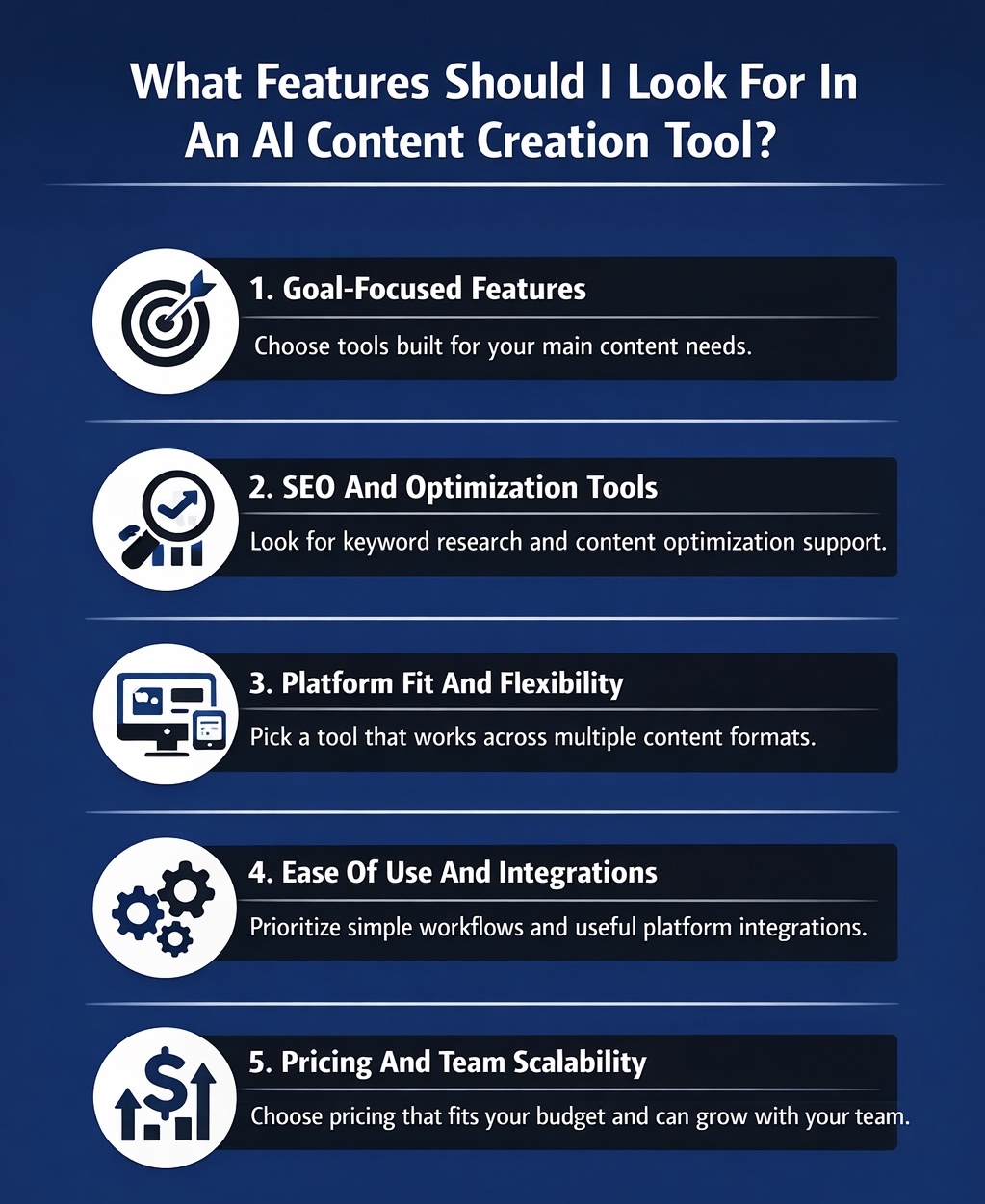 What Features Should I Look For In An AI Content Creation Tool?

1. Goal-Focused Features

Choose tools built for your main content needs.

2. SEO And Optimization Tools

Look for keyword research and content optimization support.

3. Platform Fit And Flexibility

Pick a tool that works across multiple content formats.

4. Ease Of Use And Integrations

Prioritize simple workflows and useful platform integrations.

5. Pricing And Team Scalability

Choose pricing that fits your budget and can grow with your team.