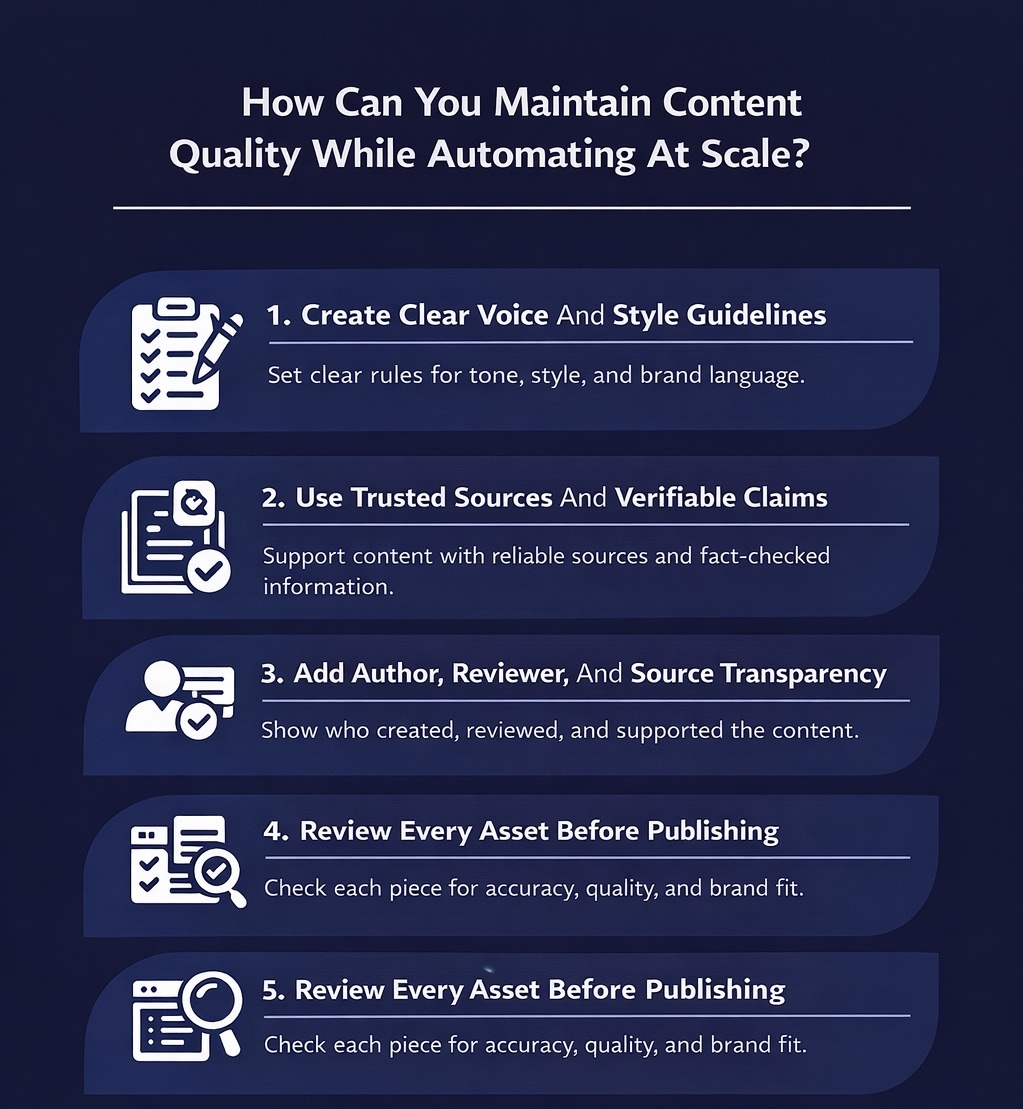 How Can You Maintain Content Quality While Automating At Scale?

1. Create Clear Voice And Style Guidelines

Set clear rules for tone, style, and brand language.

2. Use Trusted Sources And Verifiable Claims

Support content with reliable sources and fact-checked information.

3. Add Author, Reviewer, And Source Transparency

Show who created, reviewed, and supported the content.

4. Review Every Asset Before Publishing

Check each piece for accuracy, quality, and brand fit.

5. Review Every Asset Before Publishing

Check each piece for accuracy, quality, and brand fit.