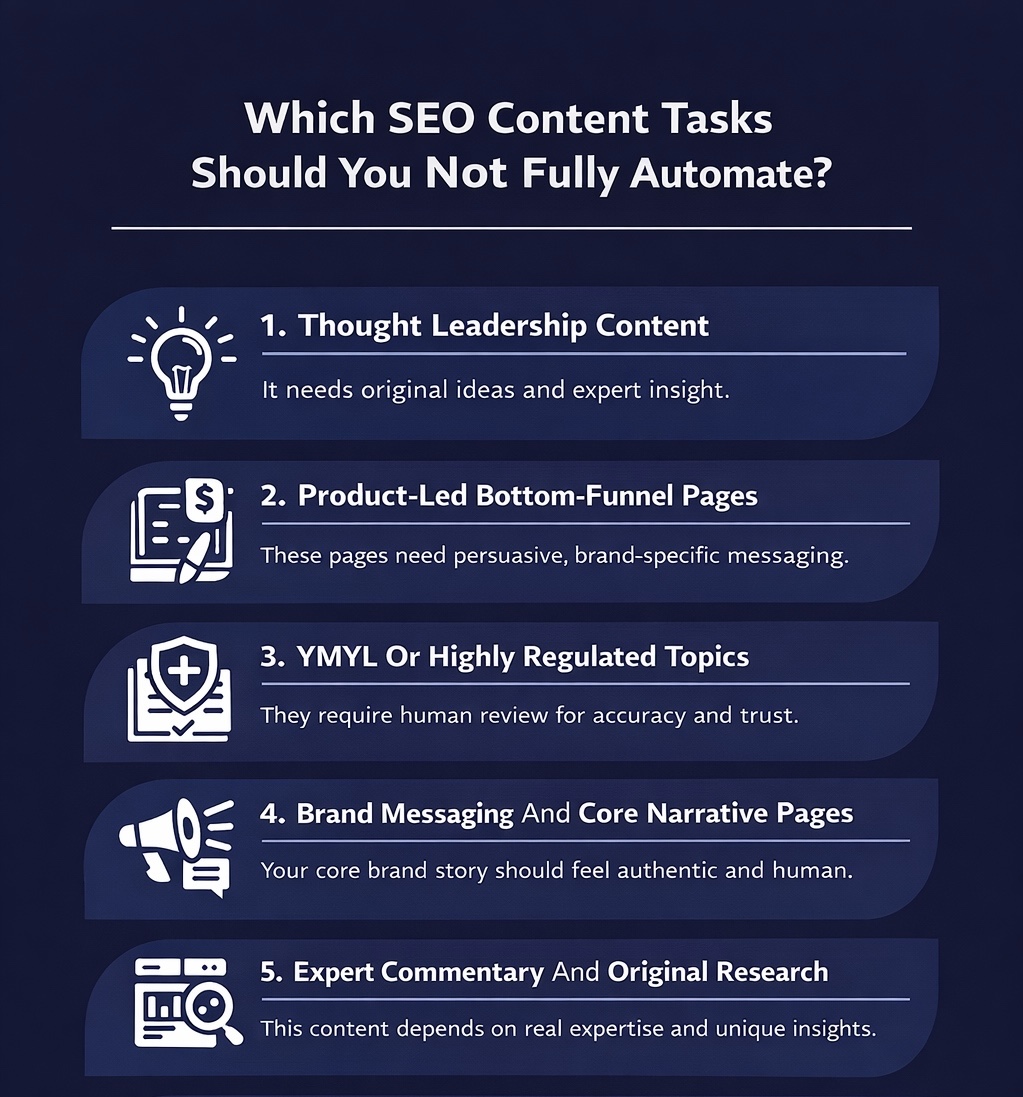 Which SEO Content Tasks Should You Not Fully Automate?

1. Thought Leadership Content

It needs original ideas and expert insight.

2. Product-Led Bottom-Funnel Pages

These pages need persuasive, brand-specific messaging.

3. YMYL Or Highly Regulated Topics

They require human review for accuracy and trust.

4. Brand Messaging And Core Narrative Pages

Your core brand story should feel authentic and human.

5. Expert Commentary And Original Research

This content depends on real expertise and unique insights.