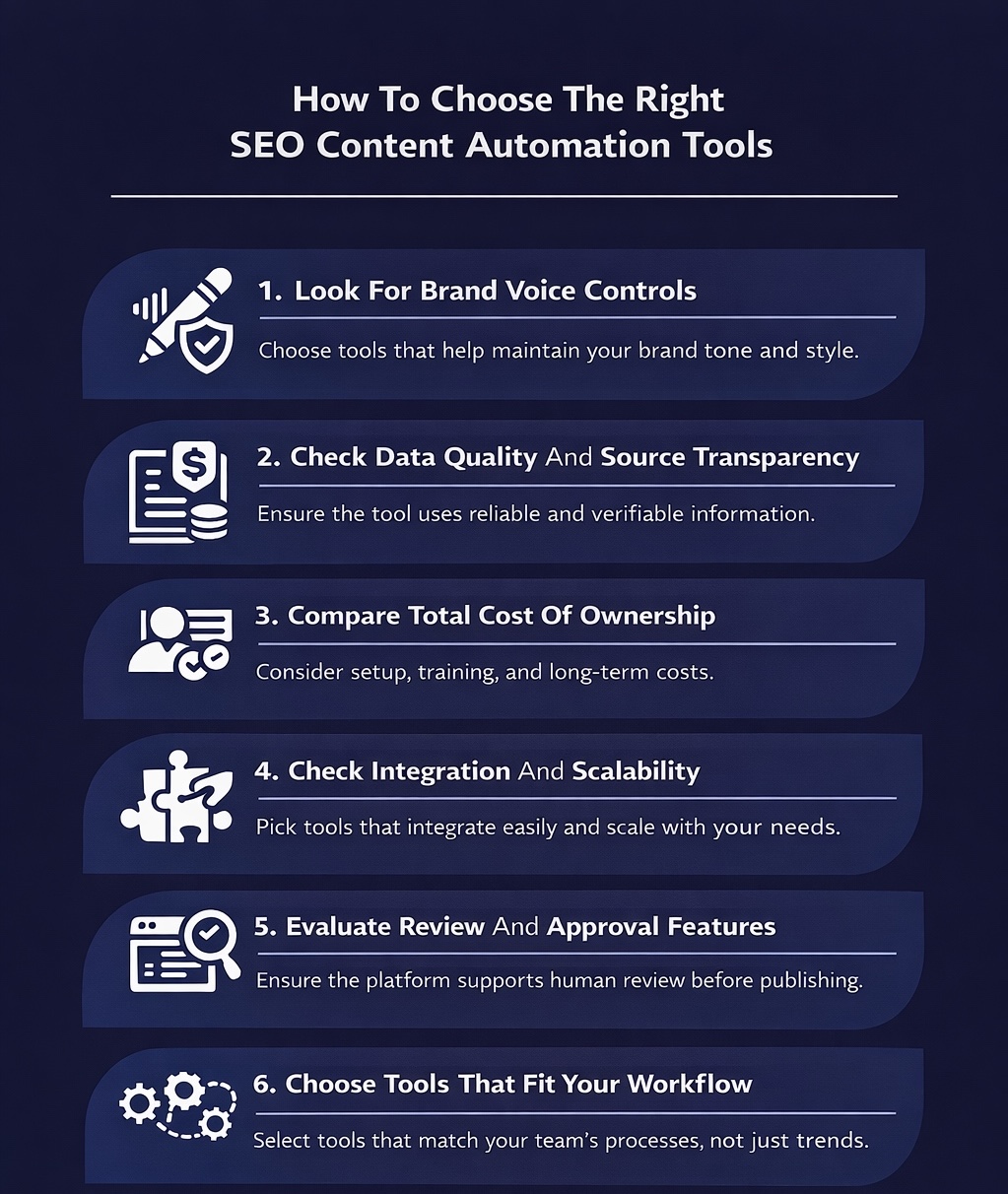 How To Choose The Right SEO Content Automation Tools

1. Look For Brand Voice Controls

Choose tools that help maintain your brand tone and style.

2. Check Data Quality And Source Transparency

Ensure the tool uses reliable and verifiable information.

3. Compare Total Cost Of Ownership

Consider setup, training, and long-term costs.

4. Check Integration And Scalability

Pick tools that integrate easily and scale with your needs.

5. Evaluate Review And Approval Features

Ensure the platform supports human review before publishing.

6. Choose Tools That Fit Your Workflow

Select tools that match your team's processes, not just trends.