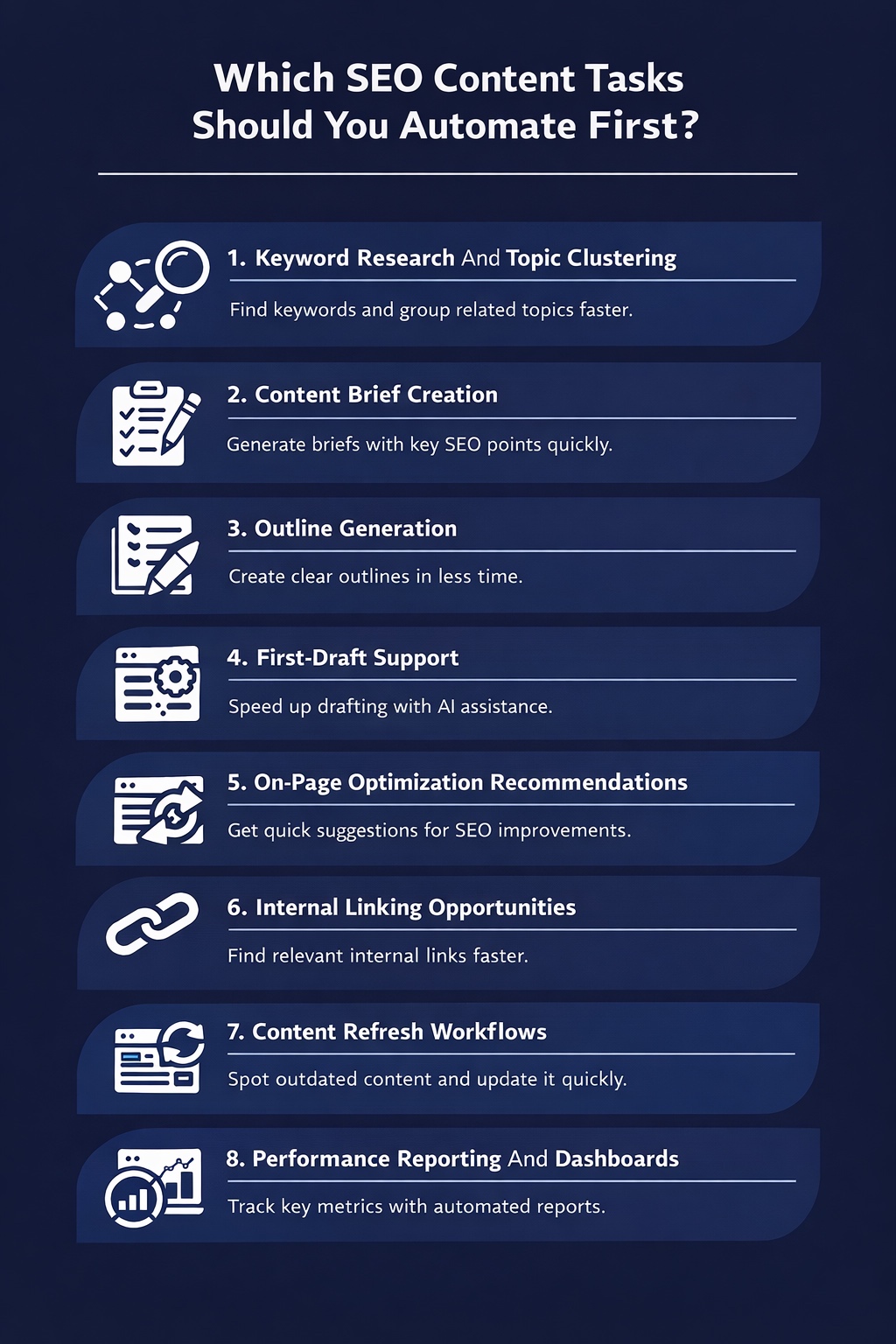 Which SEO Content Tasks Should You Automate First?

1. Keyword Research And Topic Clustering

Find keywords and group related topics faster.

2. Content Brief Creation

Generate briefs with key SEO points quickly.

3. Outline Generation

Create clear outlines in less time.

4. First-Draft Support

Speed up drafting with AI assistance.

5. On-Page Optimization Recommendations

Get quick suggestions for SEO improvements.

6. Internal Linking Opportunities

Find relevant internal links faster.

7. Content Refresh Workflows

Spot outdated content and update it quickly.

8. Performance Reporting And Dashboards

Track key metrics with automated reports.