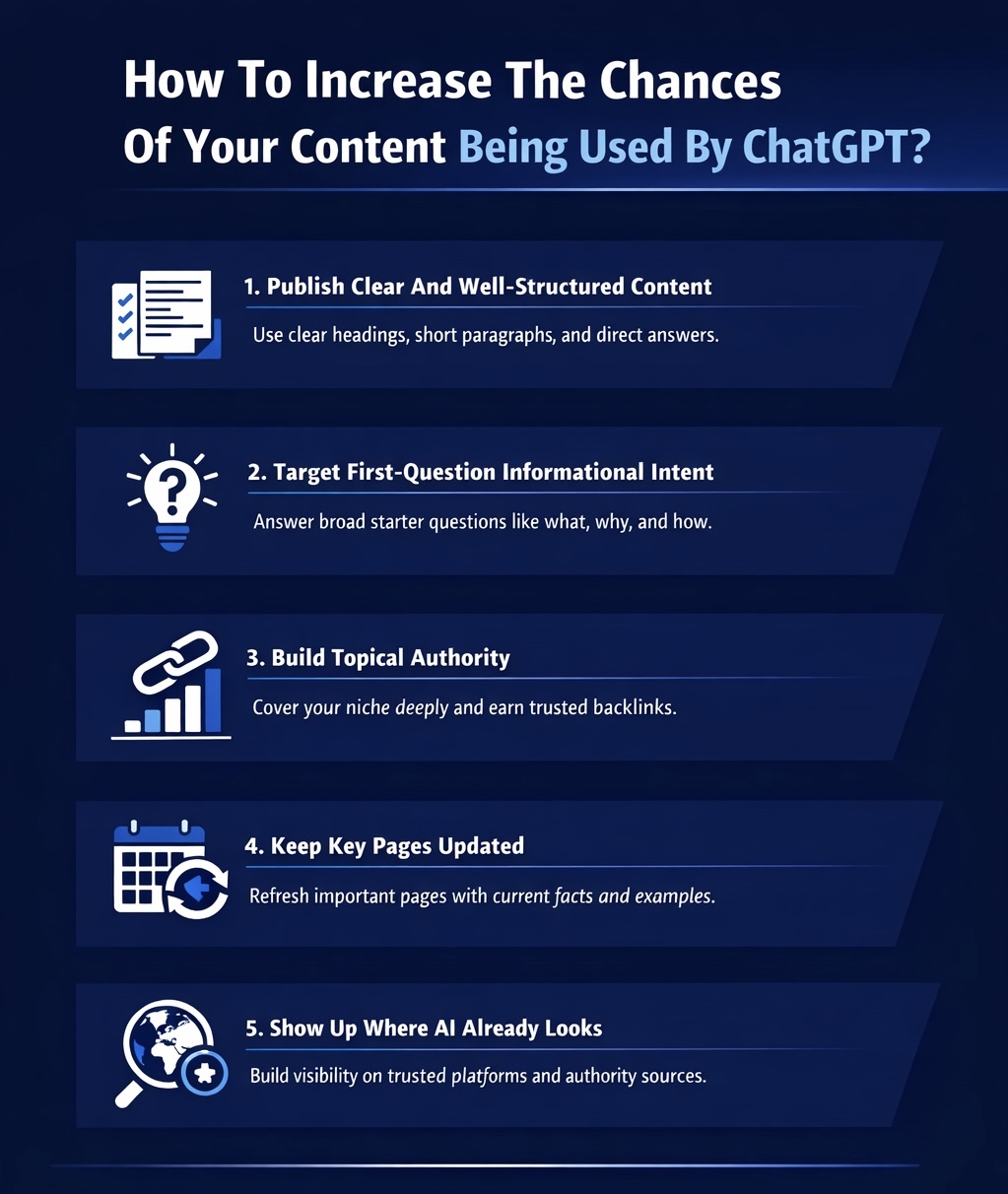 How To Increase The Chances Of Your Content Being Used By ChatGPT?

1. Publish Clear And Well-Structured Content

Use clear headings, short paragraphs, and direct answers.

2. Target First-Question Informational Intent

Answer broad starter questions like what, why, and how.

3. Build Topical Authority

Cover your niche deeply and earn trusted backlinks.

4. Keep Key Pages Updated

Refresh important pages with current facts and examples.

5. Show Up Where AI Already Looks

Build visibility on trusted platforms and authority sources.