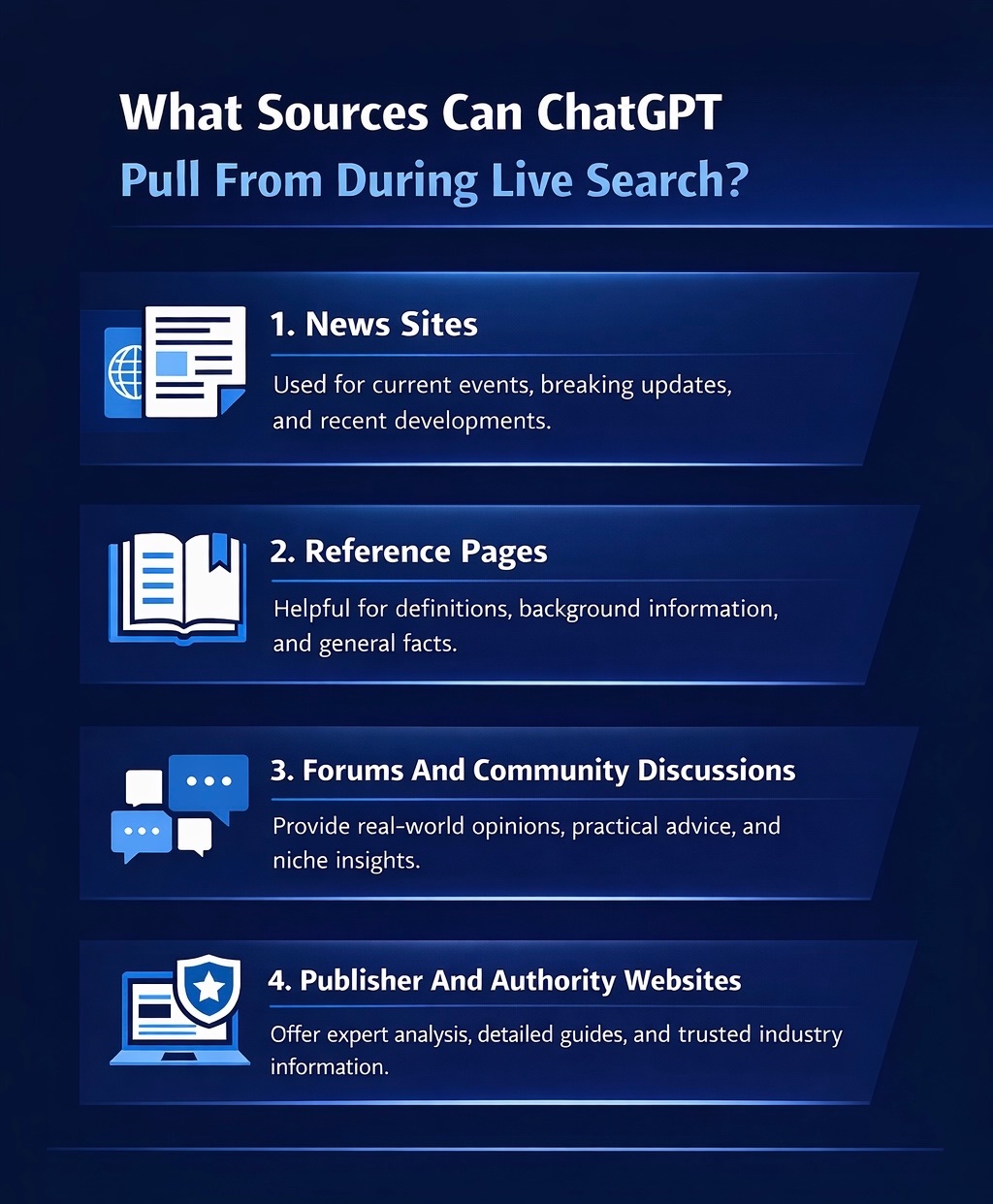 What Sources Can ChatGPT Pull From During Live Search?

1. News Sites

Used for current events, breaking updates, and recent developments.

2. Reference Pages

Helpful for definitions, background information, and general facts.

3. Forums And Community Discussions

Provide real-world opinions, practical advice, and niche insights.

4. Publisher And Authority Websites

Offer expert analysis, detailed guides, and trusted industry information.