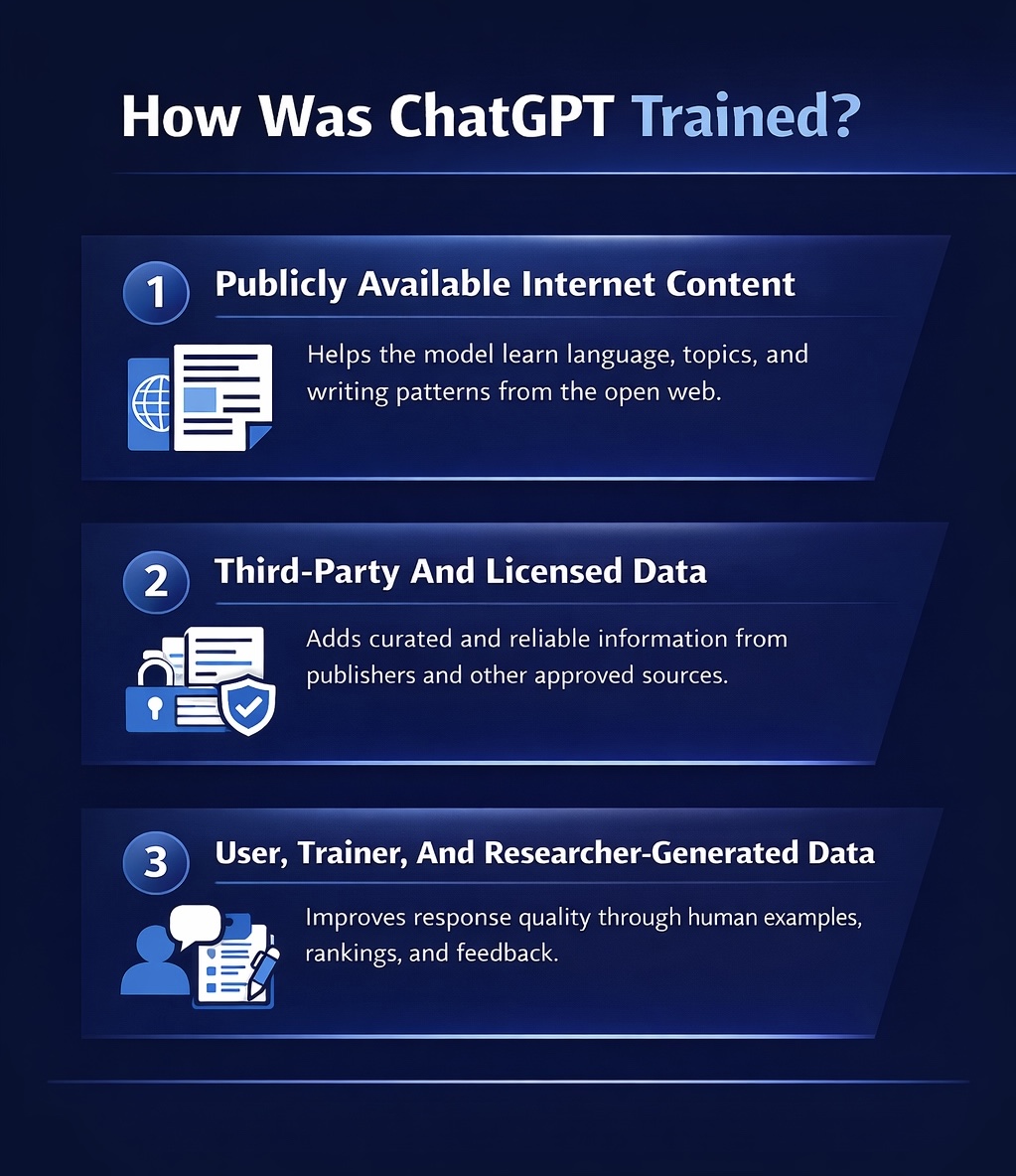 How Was ChatGPT Trained?

1 Publicly Available Internet Content

Helps the model learn language, topics, and writing patterns from the open web.

2 Third-Party And Licensed Data

Adds curated and reliable information from publishers and other approved sources.

3 User, Trainer, And Researcher-Generated Data

Improves response quality through human examples, rankings, and feedback.