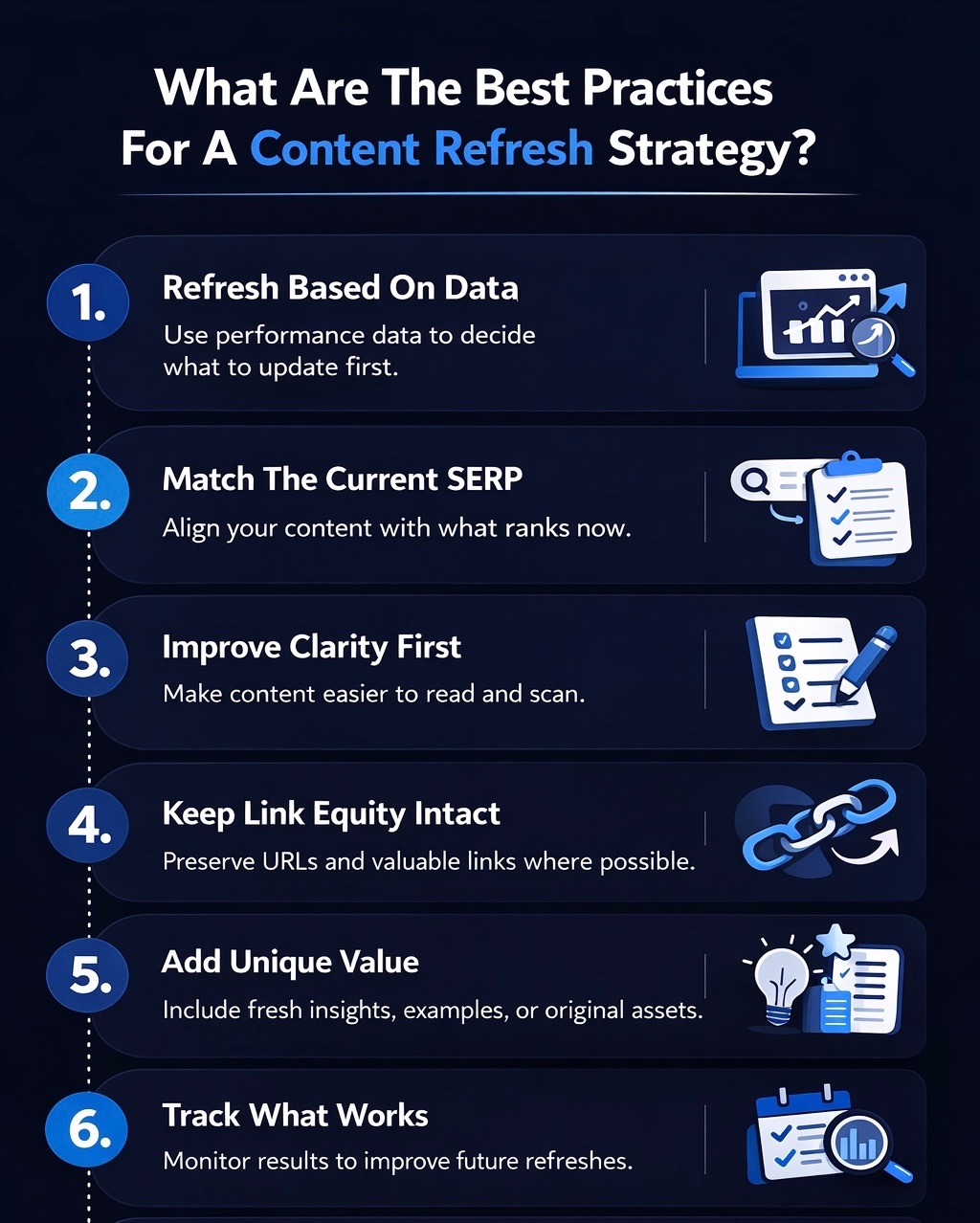 What Are The Best Practices For A Content Refresh Strategy?

1. Refresh Based On Data

Use performance data to decide what to update first.

2. Match The Current SERP

Align your content with what ranks now.

3. Improve Clarity First

Make content easier to read and scan.

4. Keep Link Equity Intact

Preserve URLs and valuable links where possible.

5. Add Unique Value

Include fresh insights, examples, or original assets.

6. Track What Works

Monitor results to improve future refreshes.