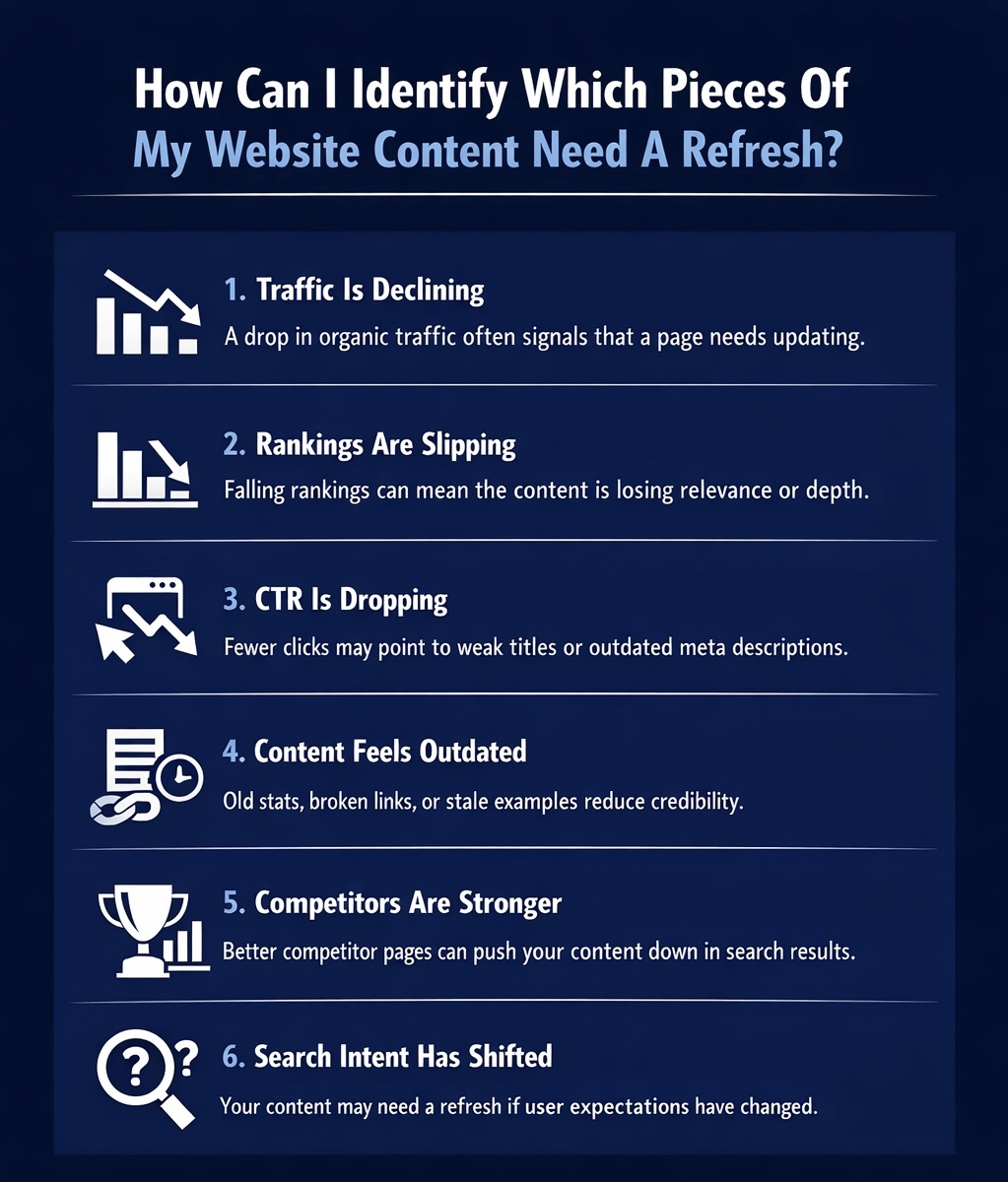 How Can I Identify Which Pieces Of My Website Content Need A Refresh?

1. Traffic Is Declining
A drop in organic traffic often signals that a page needs updating.

2. Rankings Are Slipping
Falling rankings can mean the content is losing relevance or depth.

3. CTR Is Dropping
Fewer clicks may point to weak titles or outdated meta descriptions.

4. Content Feels Outdated
Old stats, broken links, or stale examples reduce credibility.

5. Competitors Are Stronger
Better competitor pages can push your content down in search results.

6. Search Intent Has Shifted
Your content may need a refresh if user expectations have changed.