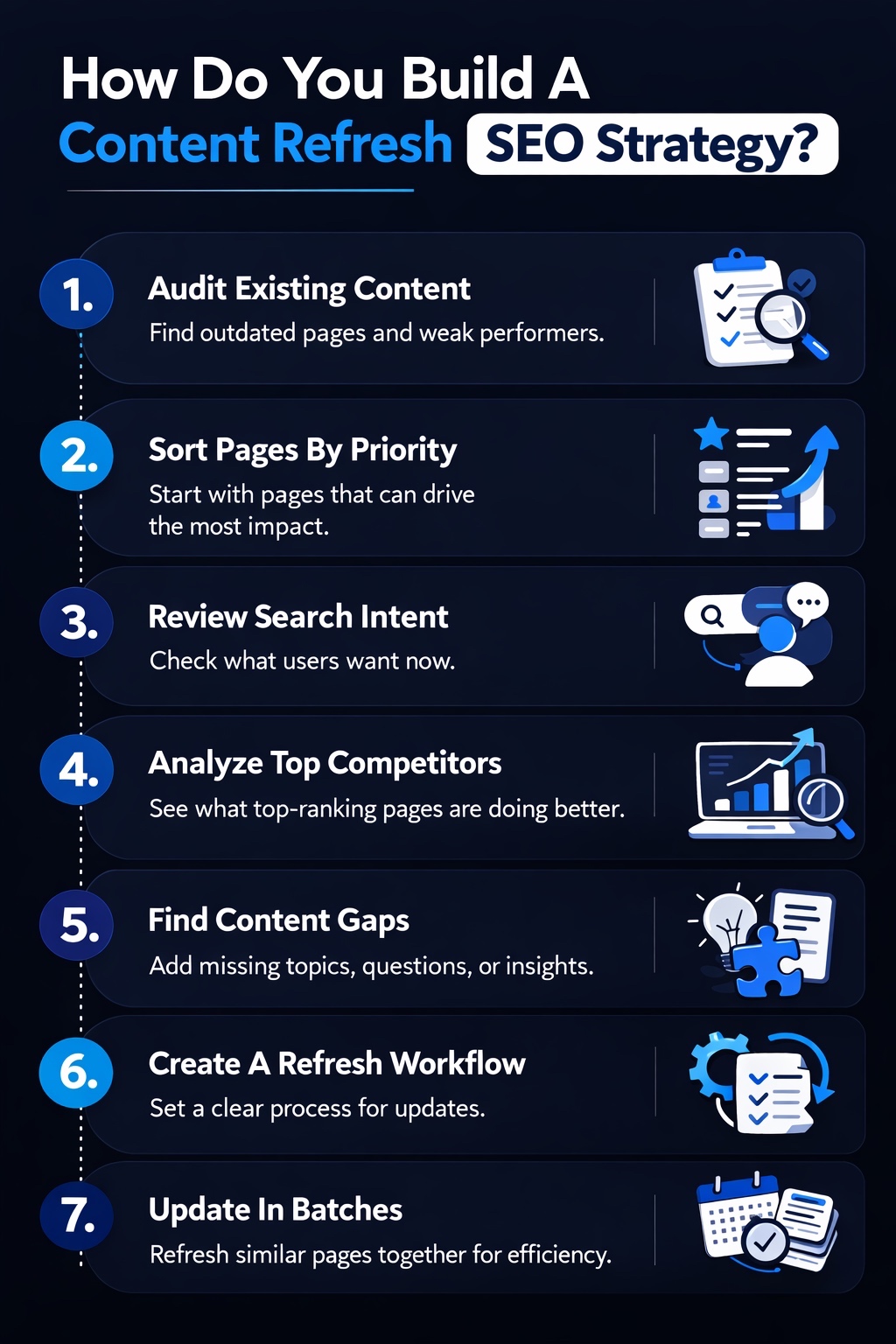 How Do You Build A Content Refresh SEO Strategy?

1. Audit Existing Content
Find outdated pages and weak performers.

2. Sort Pages By Priority
Start with pages that can drive the most impact.

3. Review Search Intent
Check what users want now.

4. Analyze Top Competitors
See what top-ranking pages are doing better.

5. Find Content Gaps
Add missing topics, questions, or insights.

6. Create A Refresh Workflow
Set a clear process for updates.

7. Update In Batches
Refresh similar pages together for efficiency.