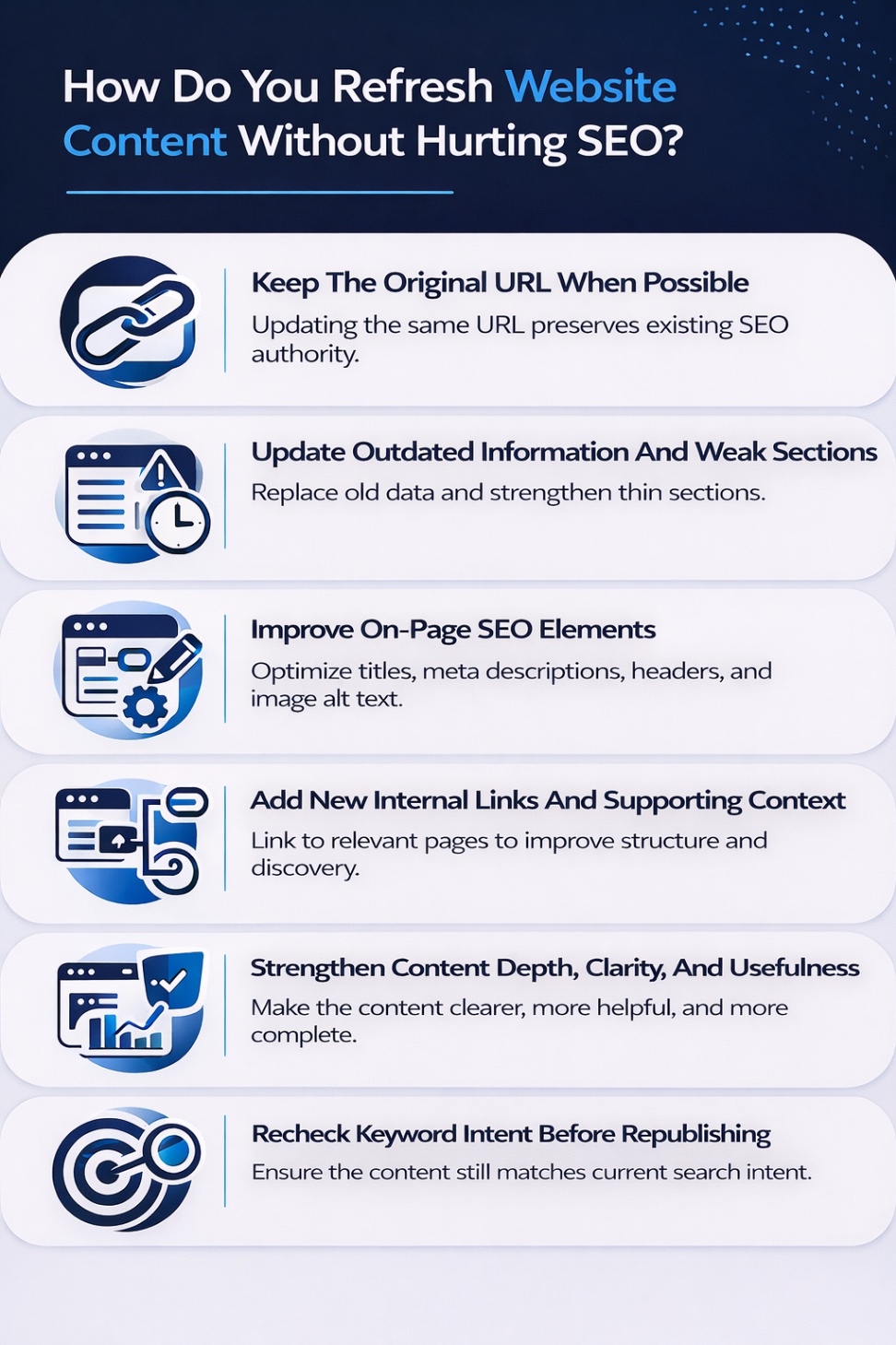 How Do You Refresh Website Content Without Hurting SEO?

Keep The Original URL When Possible

Updating the same URL preserves existing SEO authority.

Update Outdated Information And Weak Sections

Replace old data and strengthen thin sections.

Improve On-Page SEO Elements

Optimize titles, meta descriptions, headers, and image alt text.

Add New Internal Links And Supporting Context

Link to relevant pages to improve structure and discovery.

Strengthen Content Depth, Clarity, And Usefulness

Make the content clearer, more helpful, and more complete.

Recheck Keyword Intent Before Republishing

Ensure the content still matches current search intent.