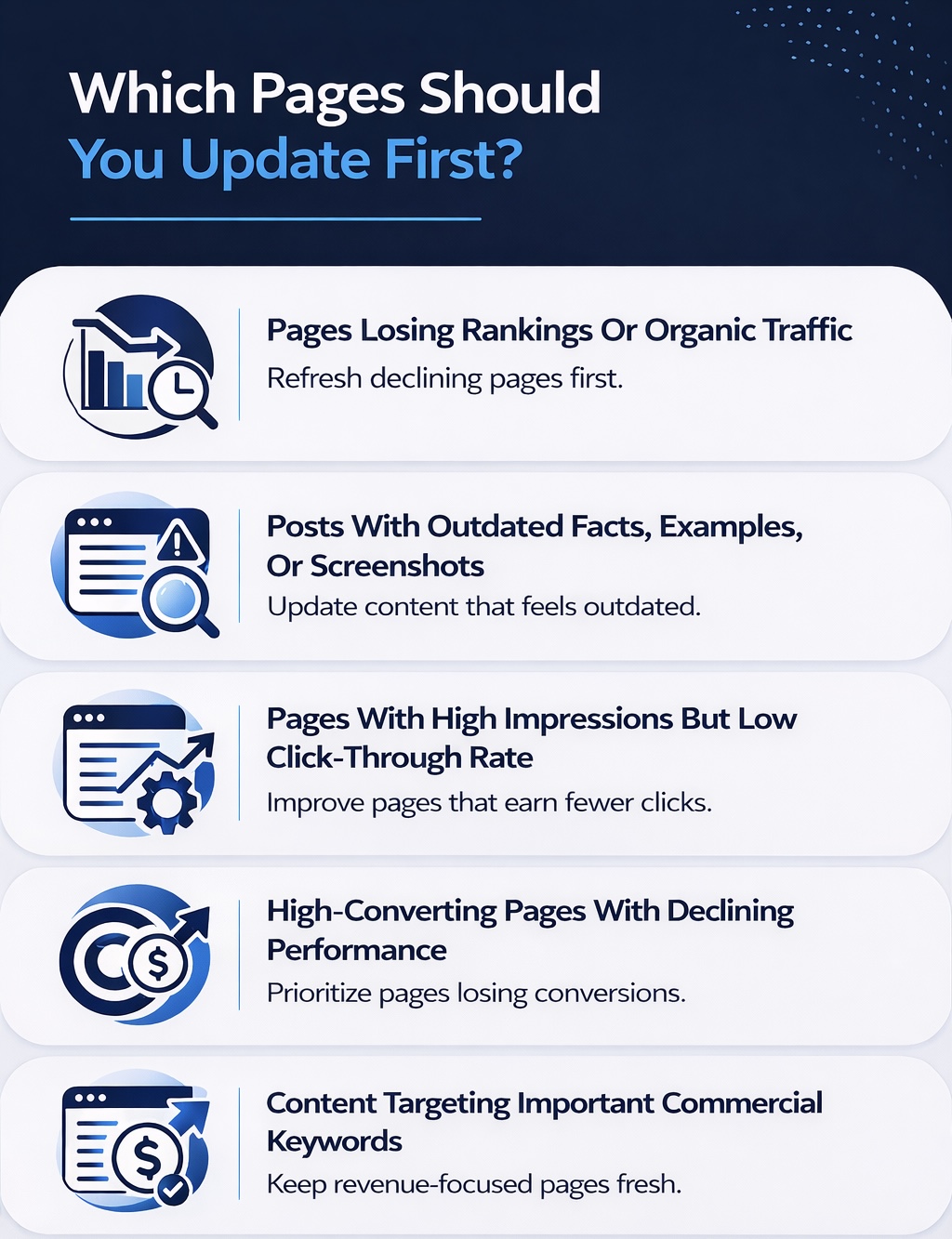 Which Pages Should
You Update First?

Pages Losing Rankings Or Organic Traffic
Refresh declining pages first.

Posts With Outdated Facts, Examples, Or Screenshots
Update content that feels outdated.

Pages With High Impressions But Low Click-Through Rate
Improve pages that earn fewer clicks.

High-Converting Pages With Declining Performance
Prioritize pages losing conversions.

Content Targeting Important Commercial Keywords
Keep revenue-focused pages fresh.