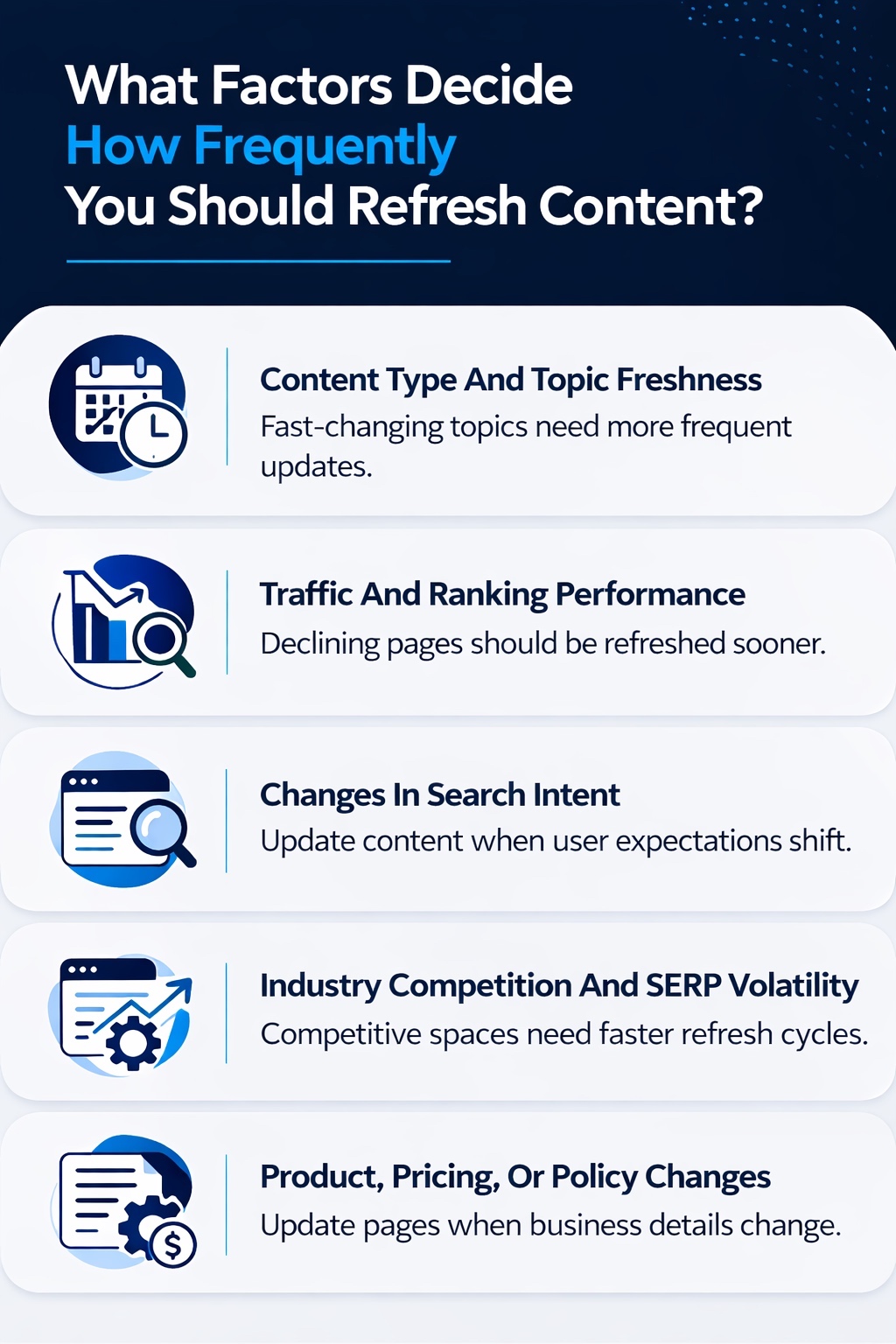 What Factors Decide
How Frequently
You Should Refresh Content?

Content Type And Topic Freshness
Fast-changing topics need more frequent updates.

Traffic And Ranking Performance
Declining pages should be refreshed sooner.

Changes In Search Intent
Update content when user expectations shift.

Industry Competition And SERP Volatility
Competitive spaces need faster refresh cycles.

Product, Pricing, Or Policy Changes
Update pages when business details change.