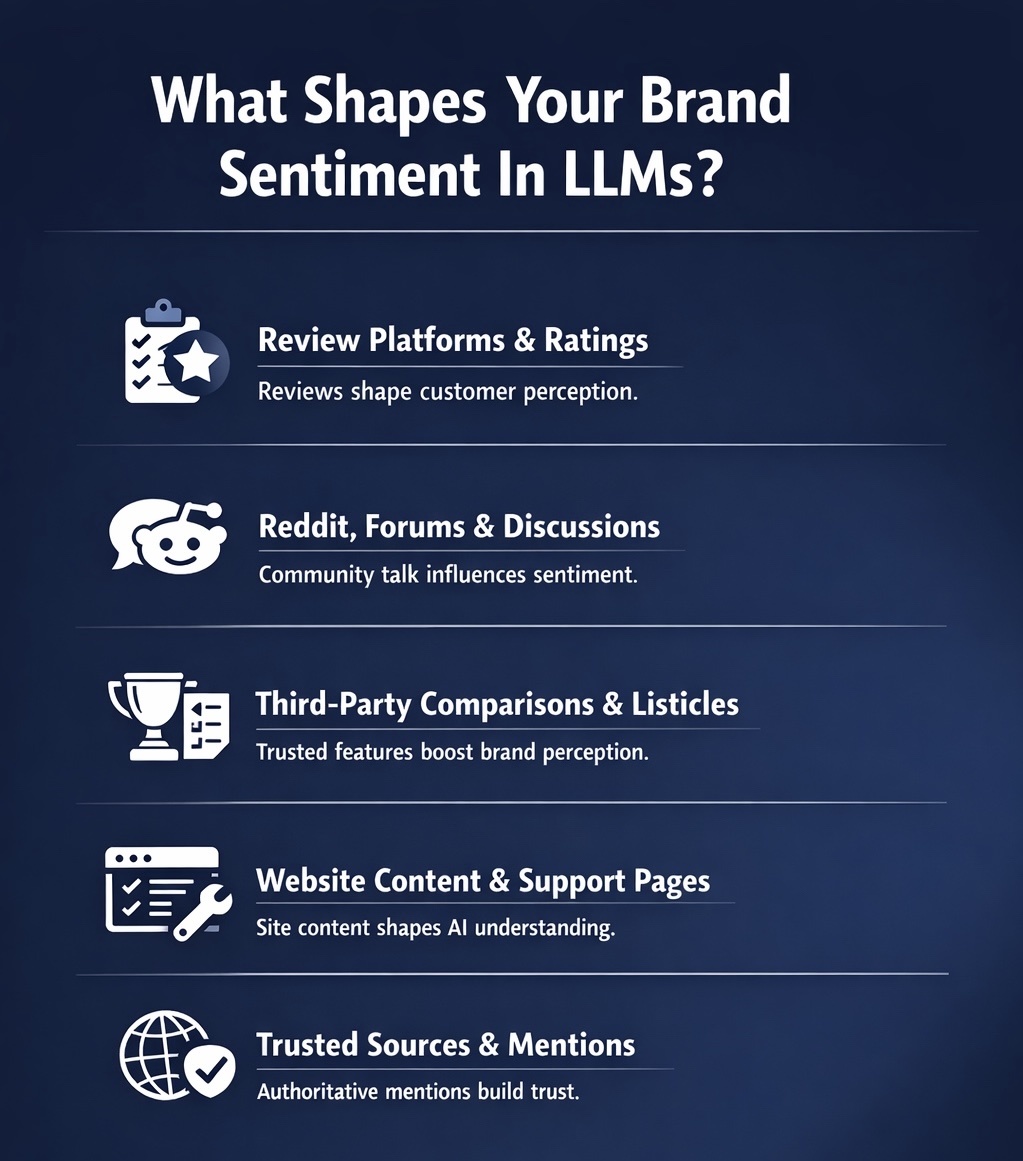 What Shapes Your Brand Sentiment In LLMs?

Review Platforms & Ratings
Reviews shape customer perception.

Reddit, Forums & Discussions
Community talk influences sentiment.

Third-Party Comparisons & Listicles
Trusted features boost brand perception.

Website Content & Support Pages
Site content shapes AI understanding.

Trusted Sources & Mentions
Authoritative mentions build trust.