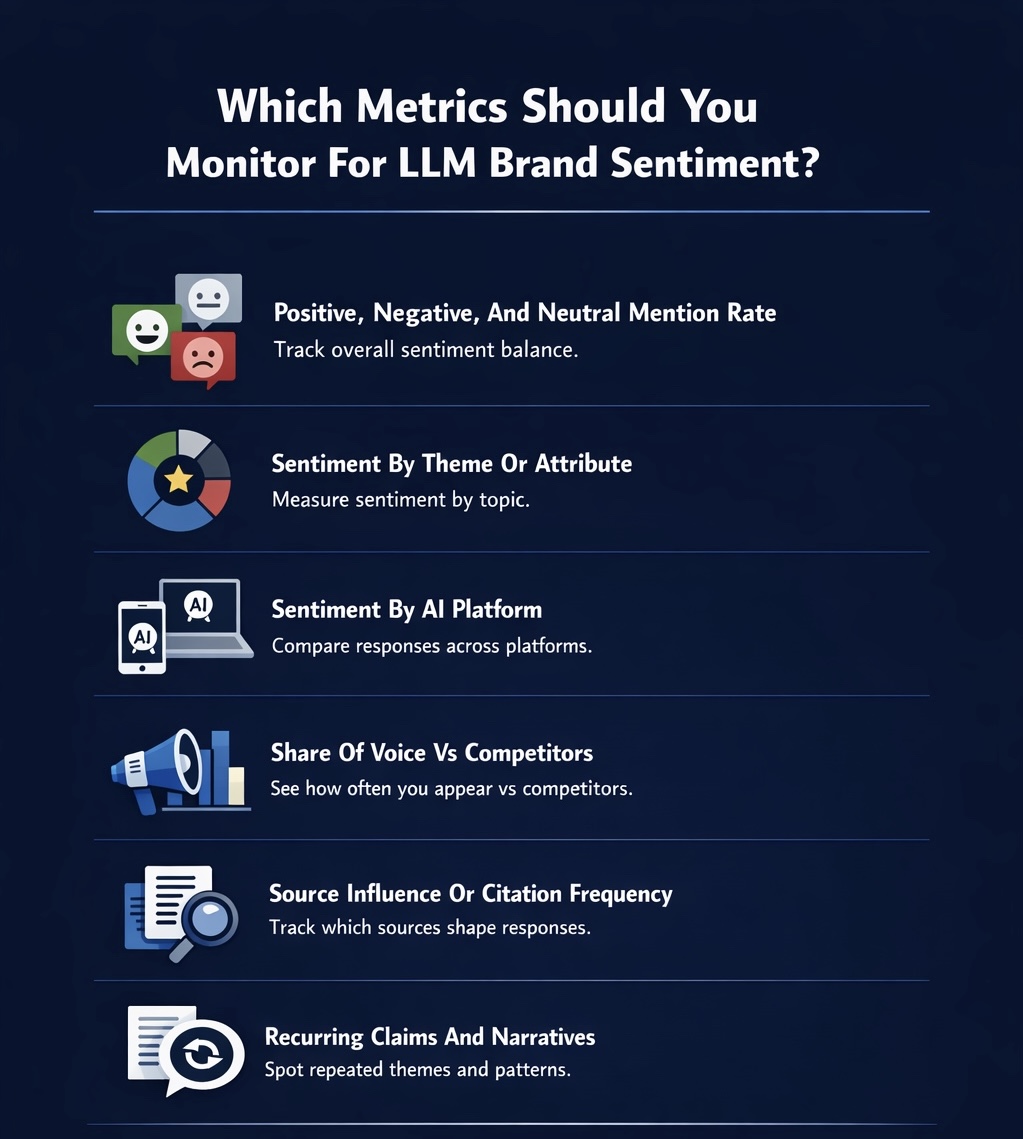 Which Metrics Should You Monitor For LLM Brand Sentiment?

Positive, Negative, And Neutral Mention Rate
Track overall sentiment balance.

Sentiment By Theme Or Attribute
Measure sentiment by topic.

AI
AI
Sentiment By AI Platform
Compare responses across platforms.

Share Of Voice Vs Competitors
See how often you appear vs competitors.

Source Influence Or Citation Frequency
Track which sources shape responses.

Recurring Claims And Narratives
Spot repeated themes and patterns.