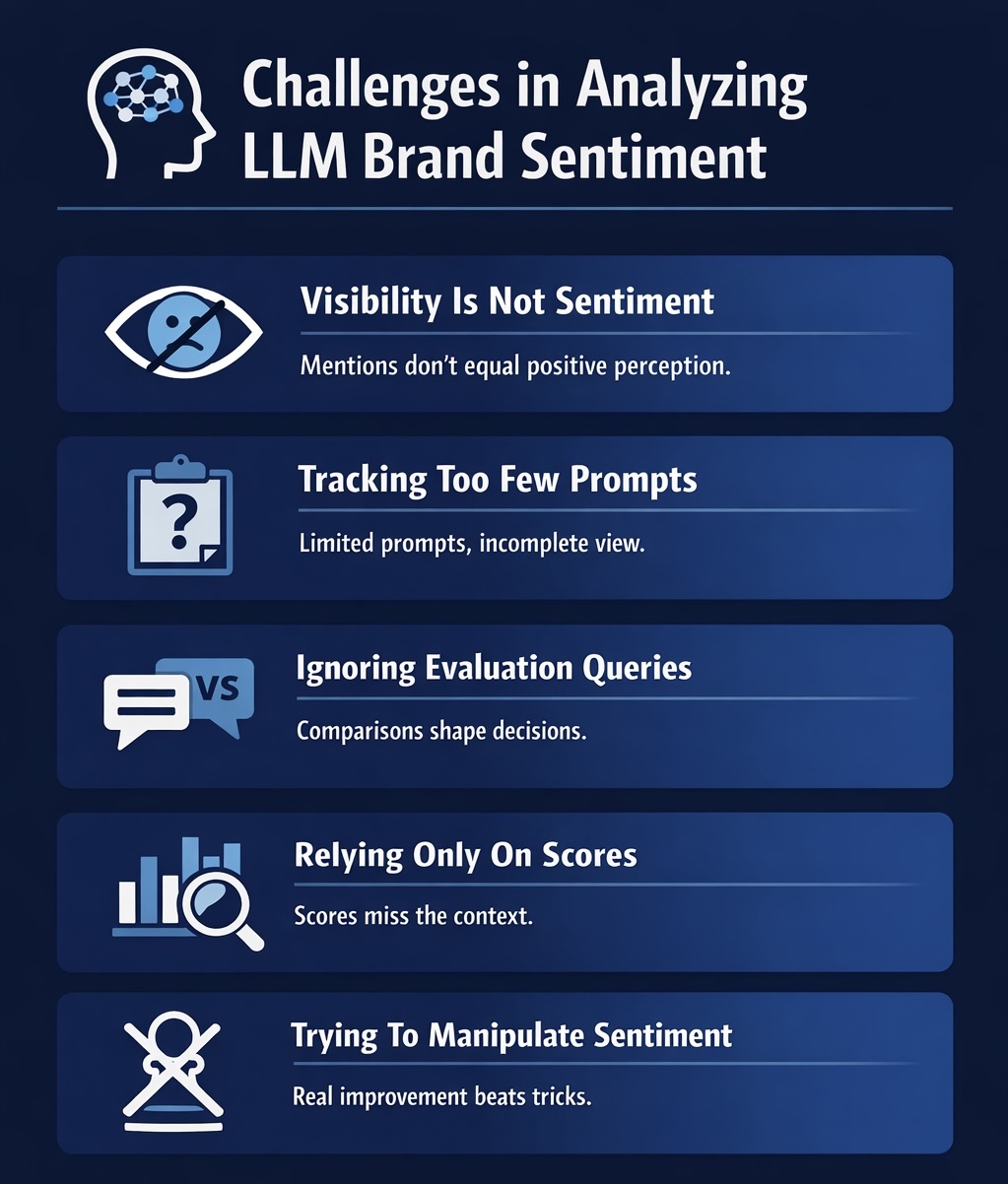 Challenges in Analyzing LLM Brand Sentiment

Visibility Is Not Sentiment

Mentions don't equal positive perception.

?

Tracking Too Few Prompts

Limited prompts, incomplete view.

VS

Ignoring Evaluation Queries

Comparisons shape decisions.

Relying Only On Scores

Scores miss the context.

Trying To Manipulate Sentiment

Real improvement beats tricks.