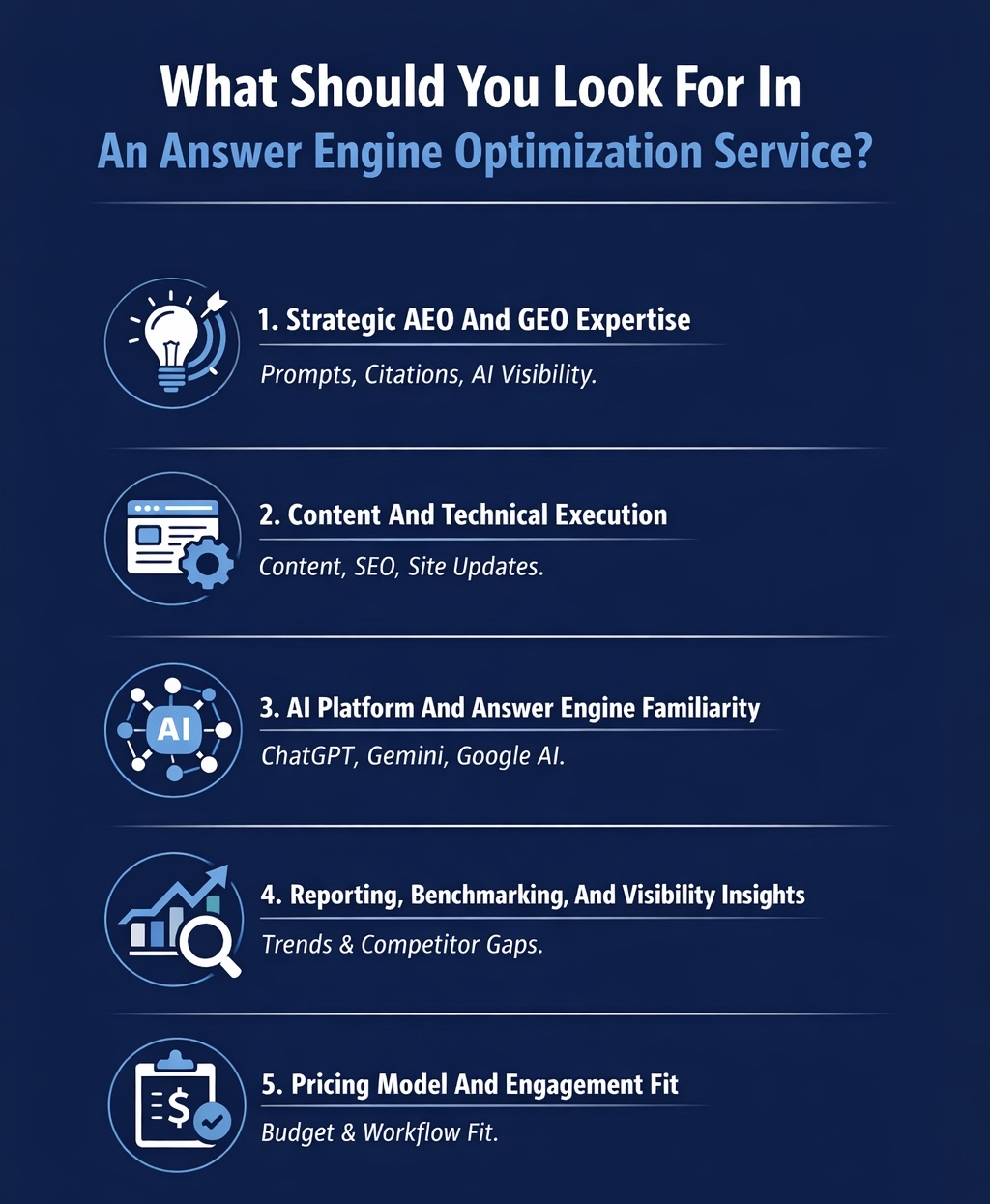 What Should You Look For In
An Answer Engine Optimization Service?

1. Strategic AEO And GEO Expertise

Prompts, Citations, AI Visibility.

2. Content And Technical Execution

Content, SEO, Site Updates.

AI

3. AI Platform And Answer Engine Familiarity

ChatGPT, Gemini, Google AI.

4. Reporting, Benchmarking, And Visibility Insights

Trends & Competitor Gaps.

$

5. Pricing Model And Engagement Fit

Budget & Workflow Fit.