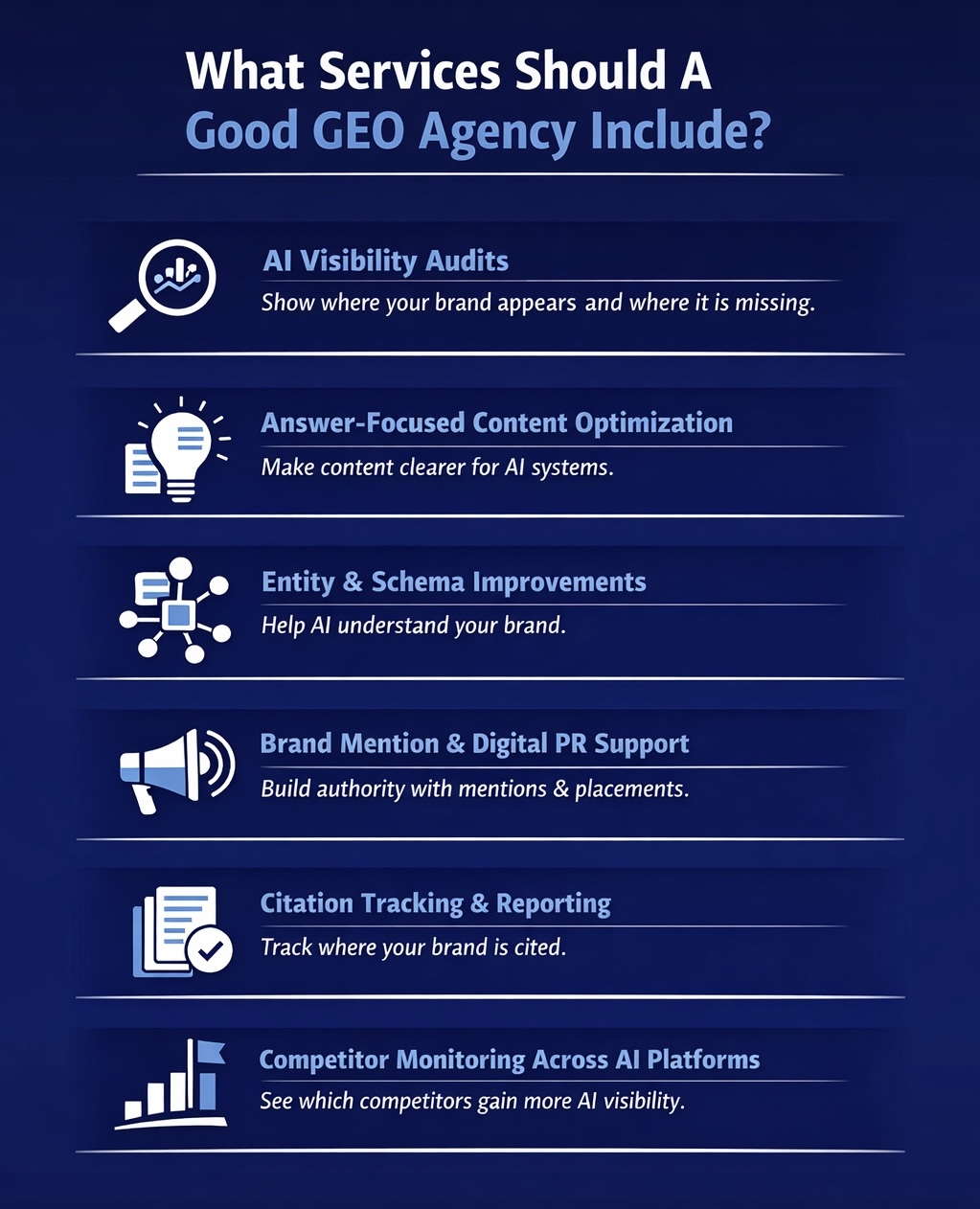 What Services Should A Good GEO Agency Include?

AI Visibility Audits
Show where your brand appears and where it is missing.

Answer-Focused Content Optimization
Make content clearer for AI systems.

Entity & Schema Improvements
Help AI understand your brand.

Brand Mention & Digital PR Support
Build authority with mentions & placements.

Citation Tracking & Reporting
Track where your brand is cited.

Competitor Monitoring Across AI Platforms
See which competitors gain more AI visibility.