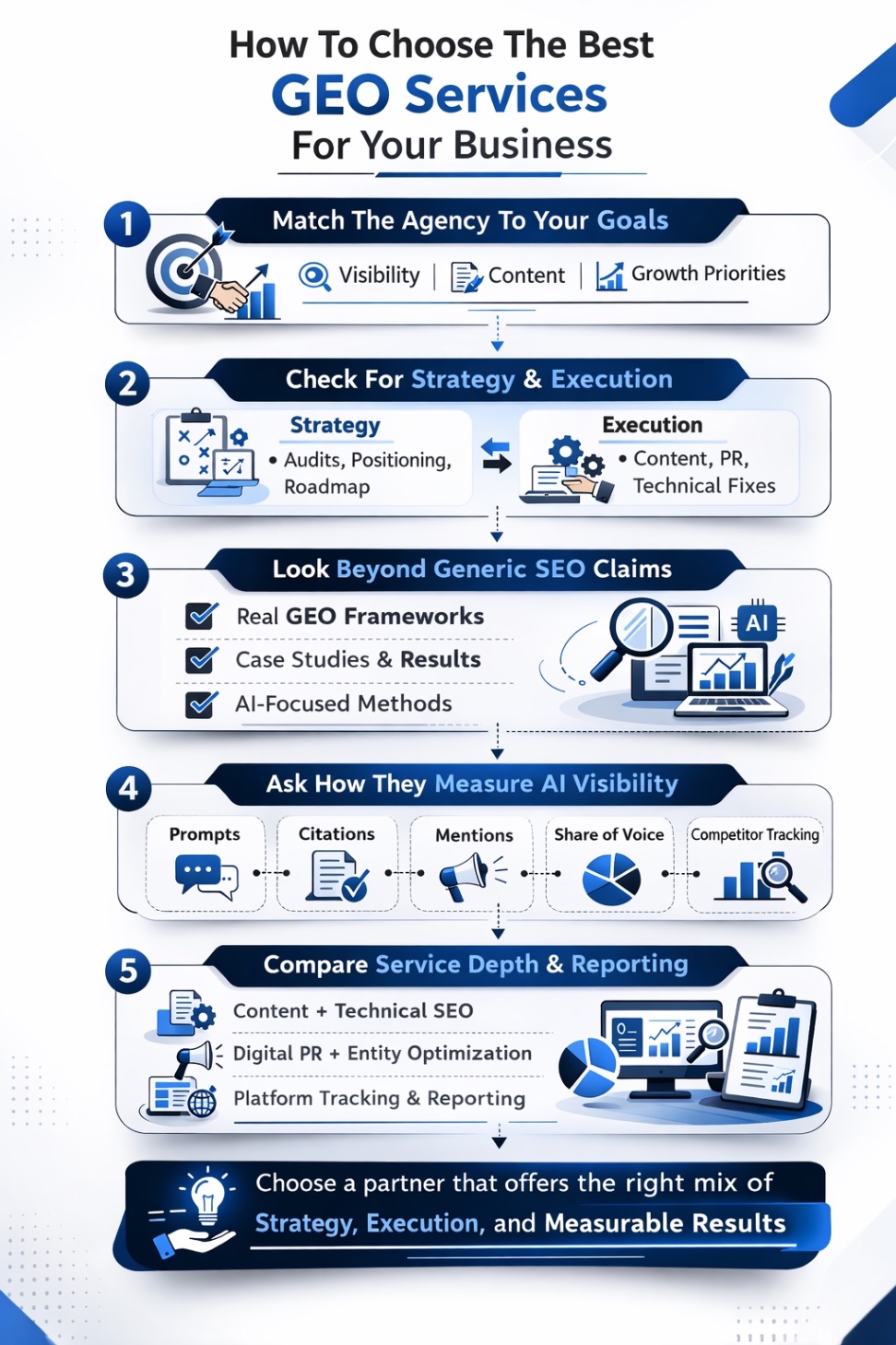 How To Choose The Best
GEO Services
For Your Business

1 Match The Agency To Your Goals

Visibility | Content | Growth Priorities

2 Check For Strategy & Execution

Strategy
• Audits, Positioning, Roadmap

Execution
• Content, PR, Technical Fixes

3 Look Beyond Generic SEO Claims

Real GEO Frameworks
Case Studies & Results
AI-Focused Methods

AI

4 Ask How They Measure AI Visibility

Prompts
Citations
Mentions
Share of Voice
Competitor Tracking

5 Compare Service Depth & Reporting

Content + Technical SEO
Digital PR + Entity Optimization
Platform Tracking & Reporting

Choose a partner that offers the right mix of Strategy, Execution, and Measurable Results