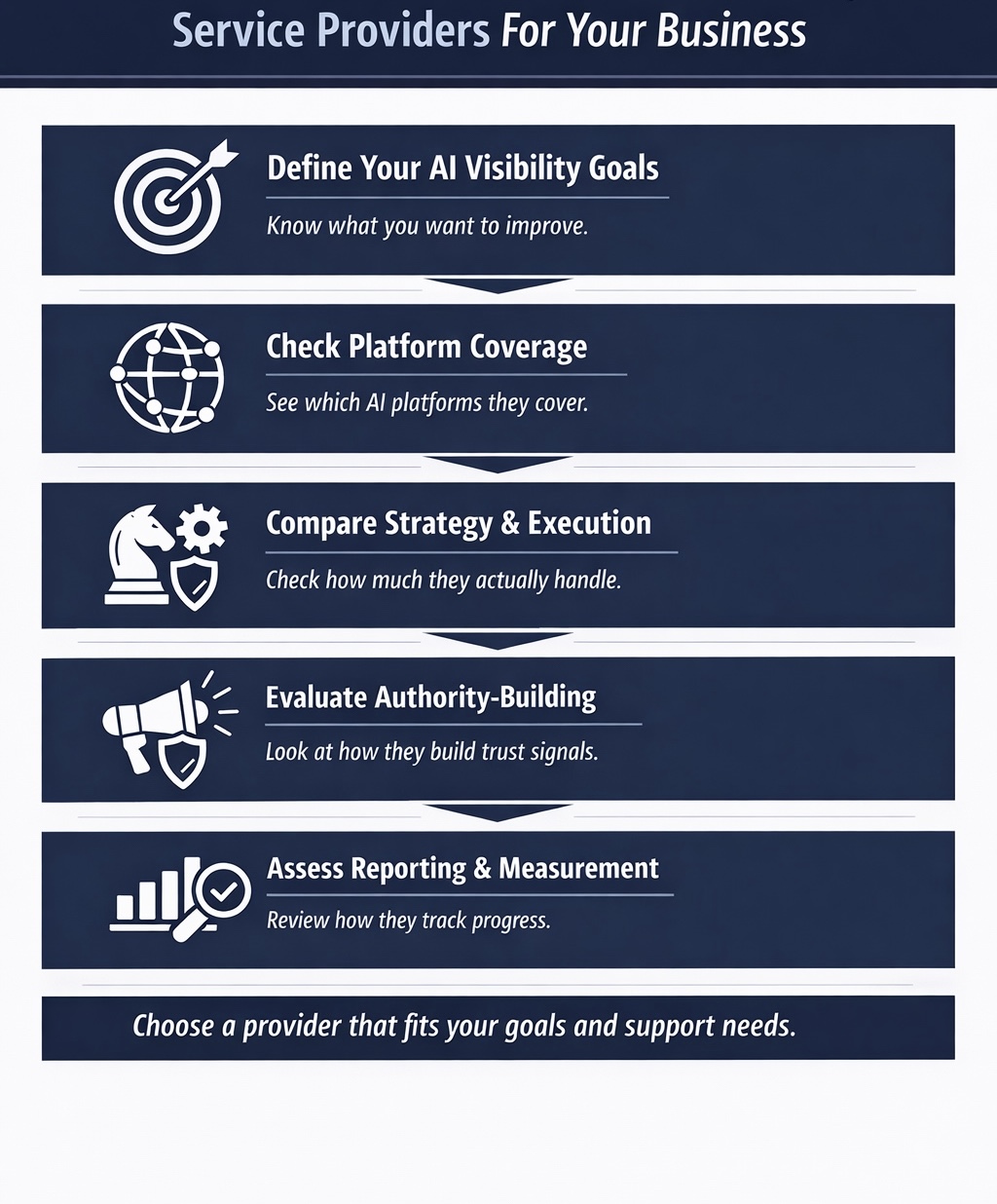 Service Providers For Your Business

Define Your AI Visibility Goals
Know what you want to improve.

Check Platform Coverage
See which AI platforms they cover.

Compare Strategy & Execution
Check how much they actually handle.

Evaluate Authority-Building
Look at how they build trust signals.

Assess Reporting & Measurement
Review how they track progress.

Choose a provider that fits your goals and support needs.