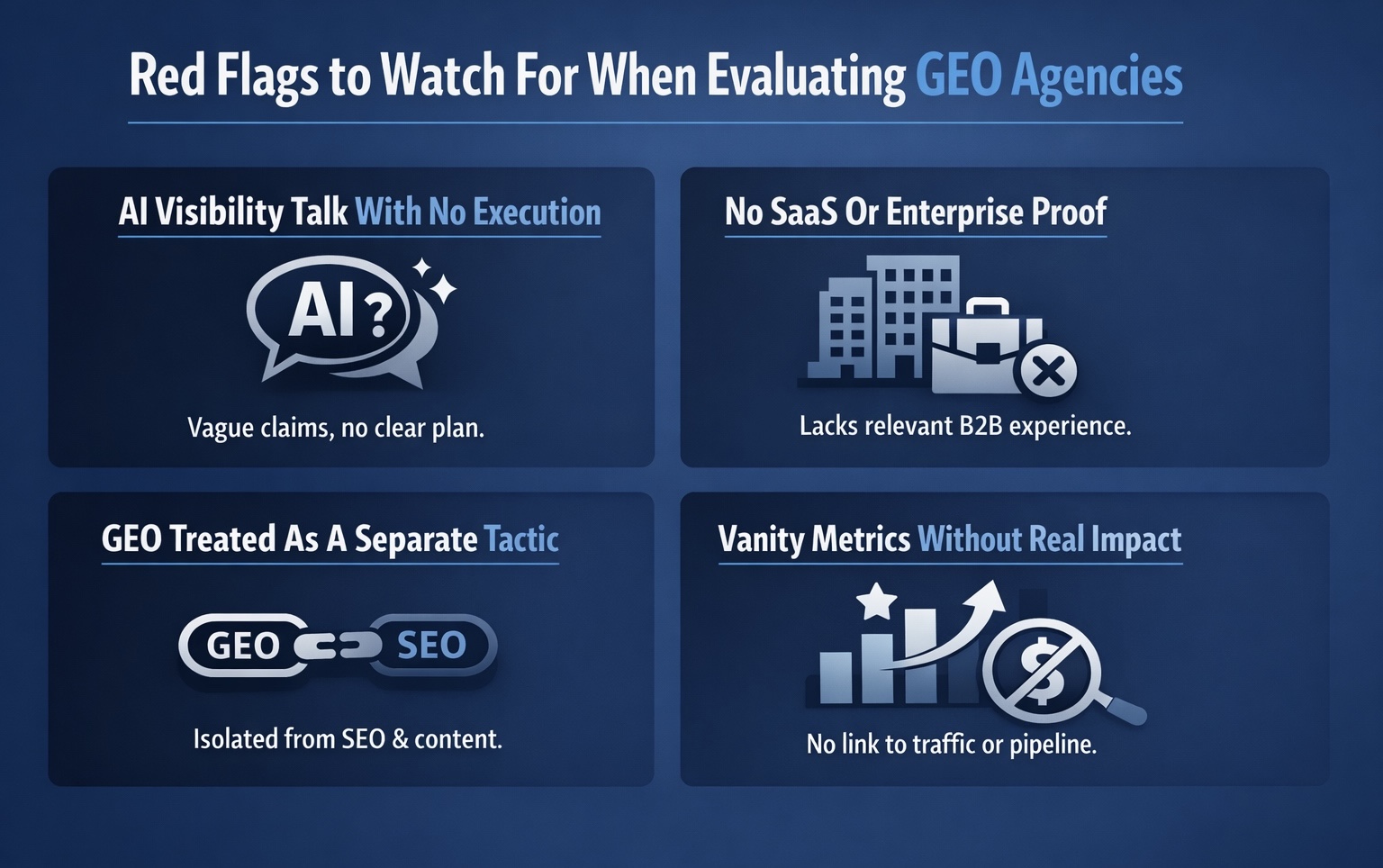 Red Flags to Watch For When Evaluating GEO Agencies

AI Visibility Talk With No Execution

AI?

Vague claims, no clear plan.

No SaaS Or Enterprise Proof

Lacks relevant B2B experience.

GEO Treated As A Separate Tactic

GEO

SEO

Isolated from SEO & content.

Vanity Metrics Without Real Impact

$

No link to traffic or pipeline.