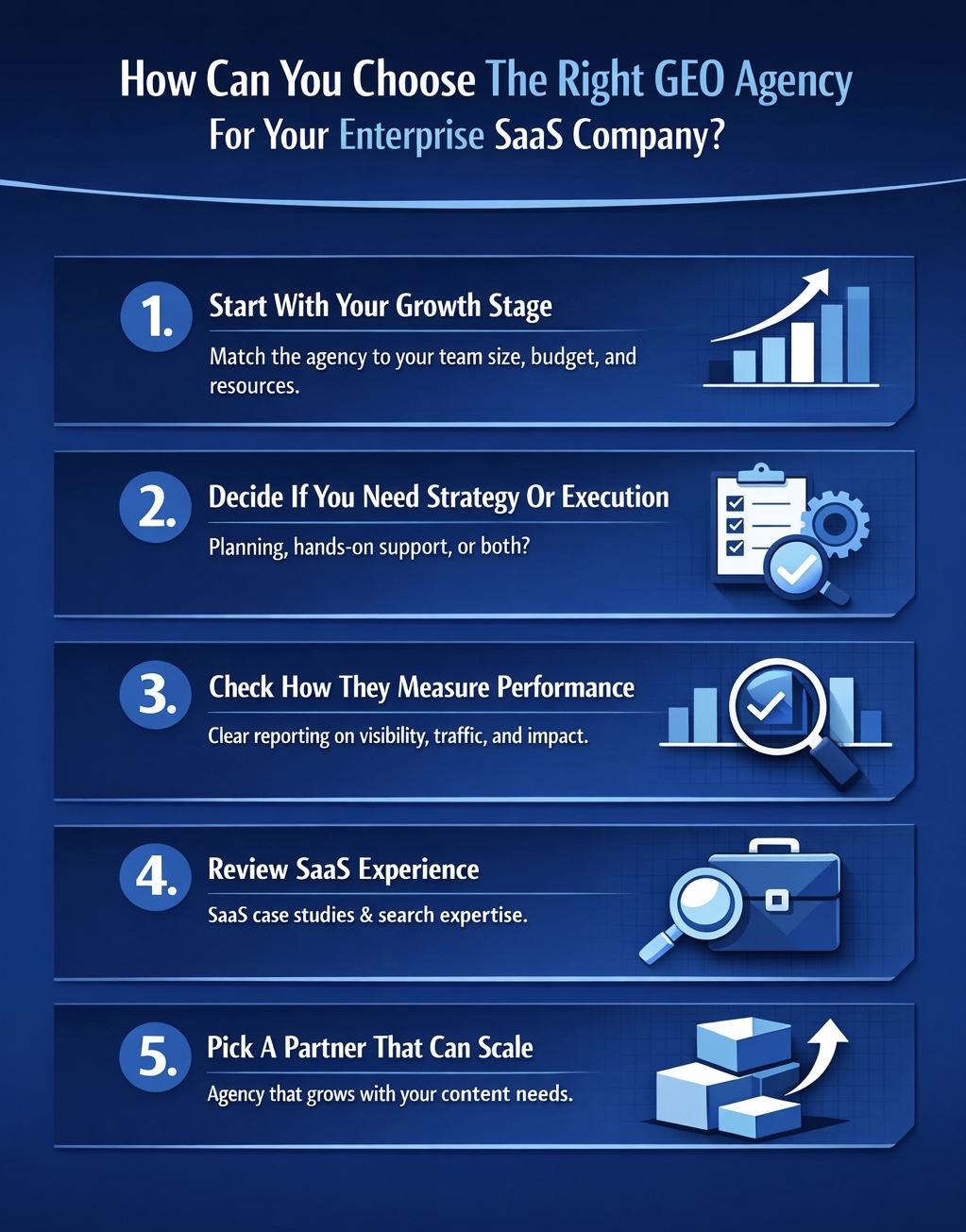 How Can You Choose The Right GEO Agency For Your Enterprise SaaS Company?

1. Start With Your Growth Stage

Match the agency to your team size, budget, and resources.

2. Decide If You Need Strategy Or Execution

Planning, hands-on support, or both?

3. Check How They Measure Performance

Clear reporting on visibility, traffic, and impact.

4. Review SaaS Experience

SaaS case studies & search expertise.

5. Pick A Partner That Can Scale

Agency that grows with your content needs.