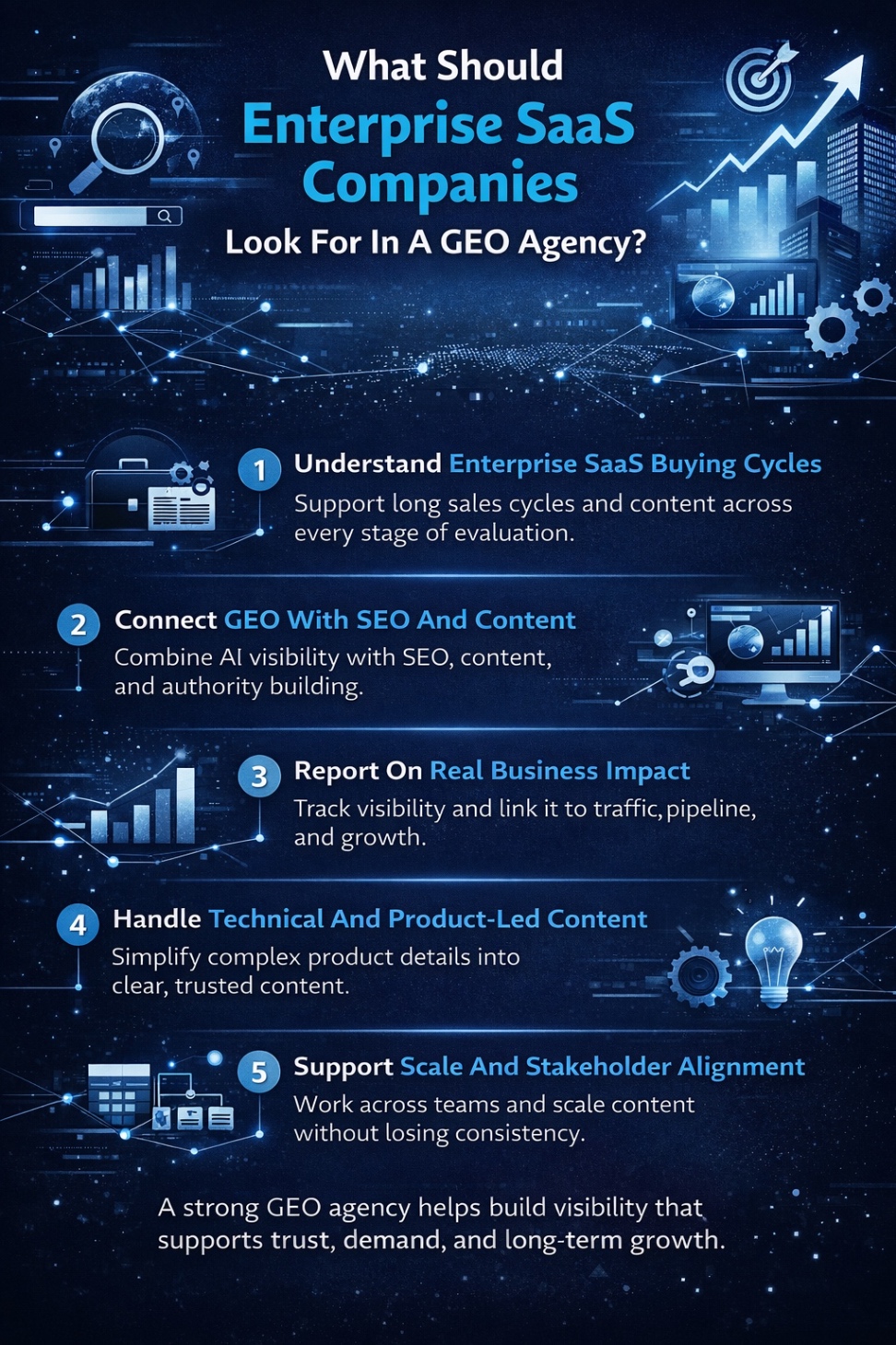 What Should
Enterprise SaaS Companies
Look For In A GEO Agency?

1 Understand Enterprise SaaS Buying Cycles
Support long sales cycles and content across every stage of evaluation.

2 Connect GEO With SEO And Content
Combine AI visibility with SEO, content, and authority building.

3 Report On Real Business Impact
Track visibility and link it to traffic, pipeline, and growth.

4 Handle Technical And Product-Led Content
Simplify complex product details into clear, trusted content.

5 Support Scale And Stakeholder Alignment
Work across teams and scale content without losing consistency.

A strong GEO agency helps build visibility that supports trust, demand, and long-term growth.