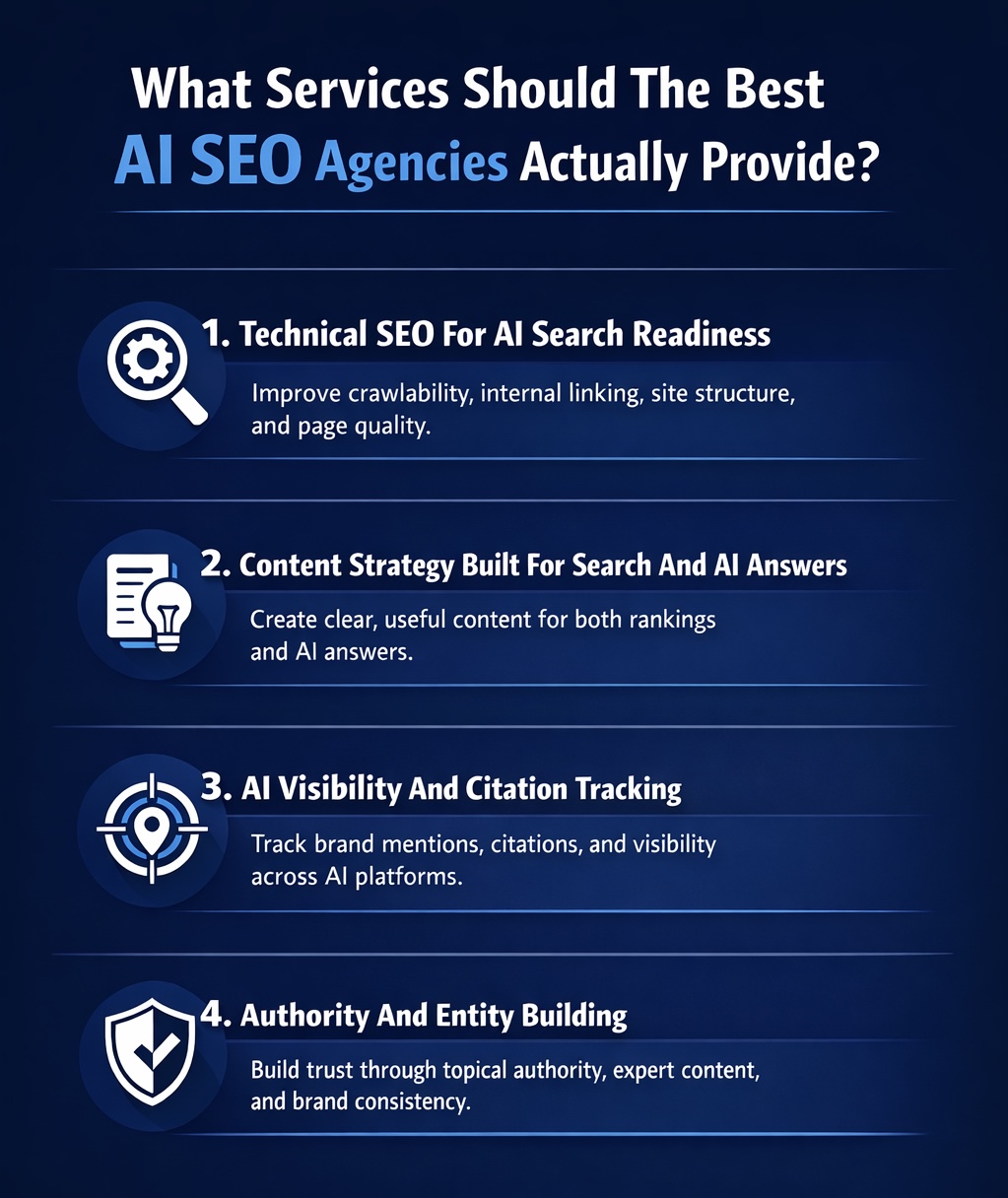 What Services Should The Best AI SEO Agencies Actually Provide?

1. Technical SEO For AI Search Readiness

Improve crawlability, internal linking, site structure, and page quality.

2. Content Strategy Built For Search And AI Answers

Create clear, useful content for both rankings and AI answers.

3. AI Visibility And Citation Tracking

Track brand mentions, citations, and visibility across AI platforms.

4. Authority And Entity Building

Build trust through topical authority, expert content, and brand consistency.