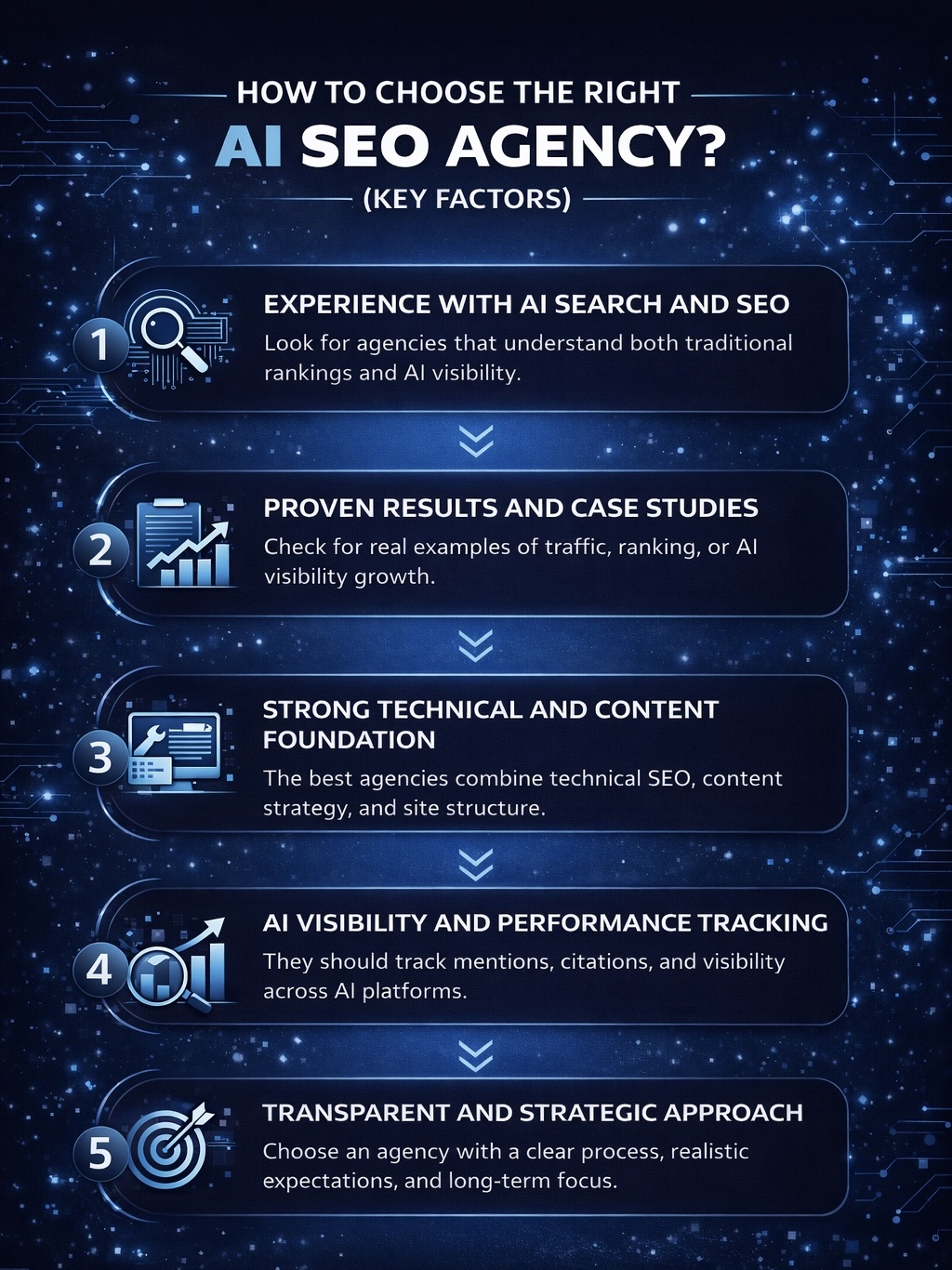 HOW TO CHOOSE THE RIGHT
AI SEO AGENCY?
(KEY FACTORS)

1
EXPERIENCE WITH AI SEARCH AND SEO
Look for agencies that understand both traditional rankings and AI visibility.

2
PROVEN RESULTS AND CASE STUDIES
Check for real examples of traffic, ranking, or AI visibility growth.

3
STRONG TECHNICAL AND CONTENT FOUNDATION
The best agencies combine technical SEO, content strategy, and site structure.

4
AI VISIBILITY AND PERFORMANCE TRACKING
They should track mentions, citations, and visibility across AI platforms.

5
TRANSPARENT AND STRATEGIC APPROACH
Choose an agency with a clear process, realistic expectations, and long-term focus.