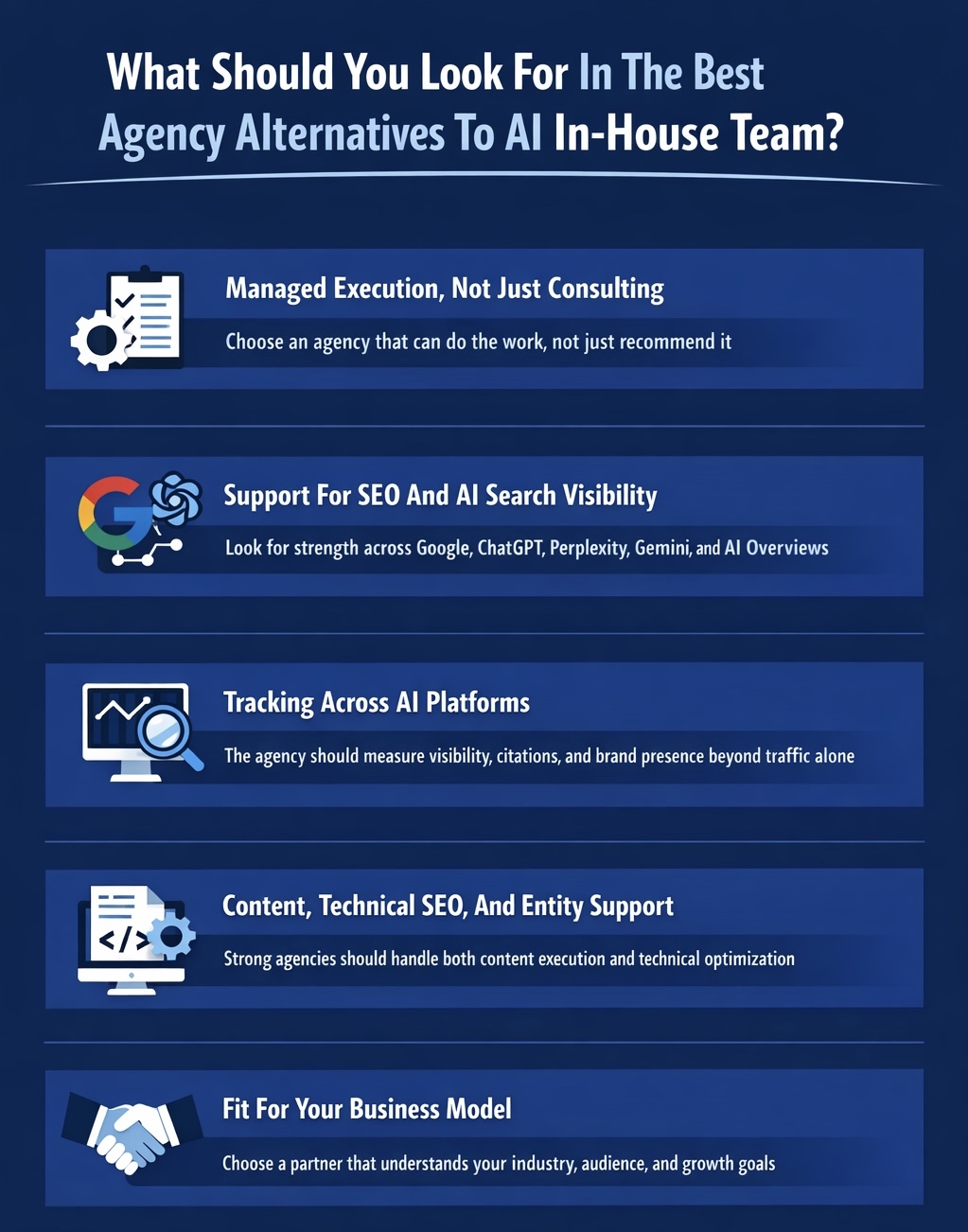 What Should You Look For In The Best Agency Alternatives To AI In-House Team?

Managed Execution, Not Just Consulting

Choose an agency that can do the work, not just recommend it

Support For SEO And AI Search Visibility

Look for strength across Google, ChatGPT, Perplexity, Gemini, and AI Overviews

Tracking Across AI Platforms

The agency should measure visibility, citations, and brand presence beyond traffic alone

</>

Content, Technical SEO, And Entity Support

Strong agencies should handle both content execution and technical optimization

Fit For Your Business Model

Choose a partner that understands your industry, audience, and growth goals