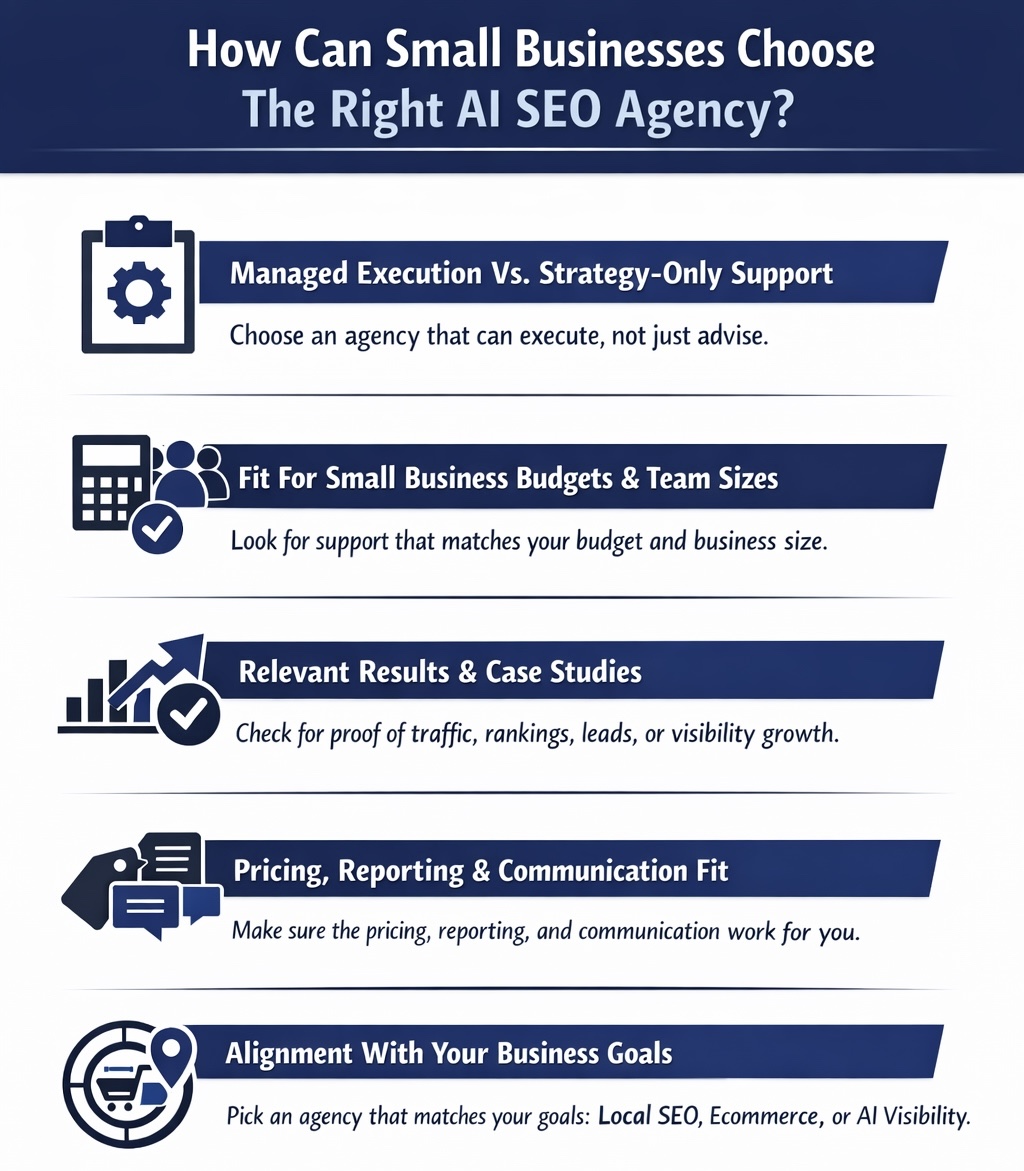 How Can Small Businesses Choose The Right AI SEO Agency?

Managed Execution Vs. Strategy-Only Support

Choose an agency that can execute, not just advise.

Fit For Small Business Budgets & Team Sizes

Look for support that matches your budget and business size.

Relevant Results & Case Studies

Check for proof of traffic, rankings, leads, or visibility growth.

Pricing, Reporting & Communication Fit

Make sure the pricing, reporting, and communication work for you.

Alignment With Your Business Goals

Pick an agency that matches your goals: Local SEO, Ecommerce, or AI Visibility.