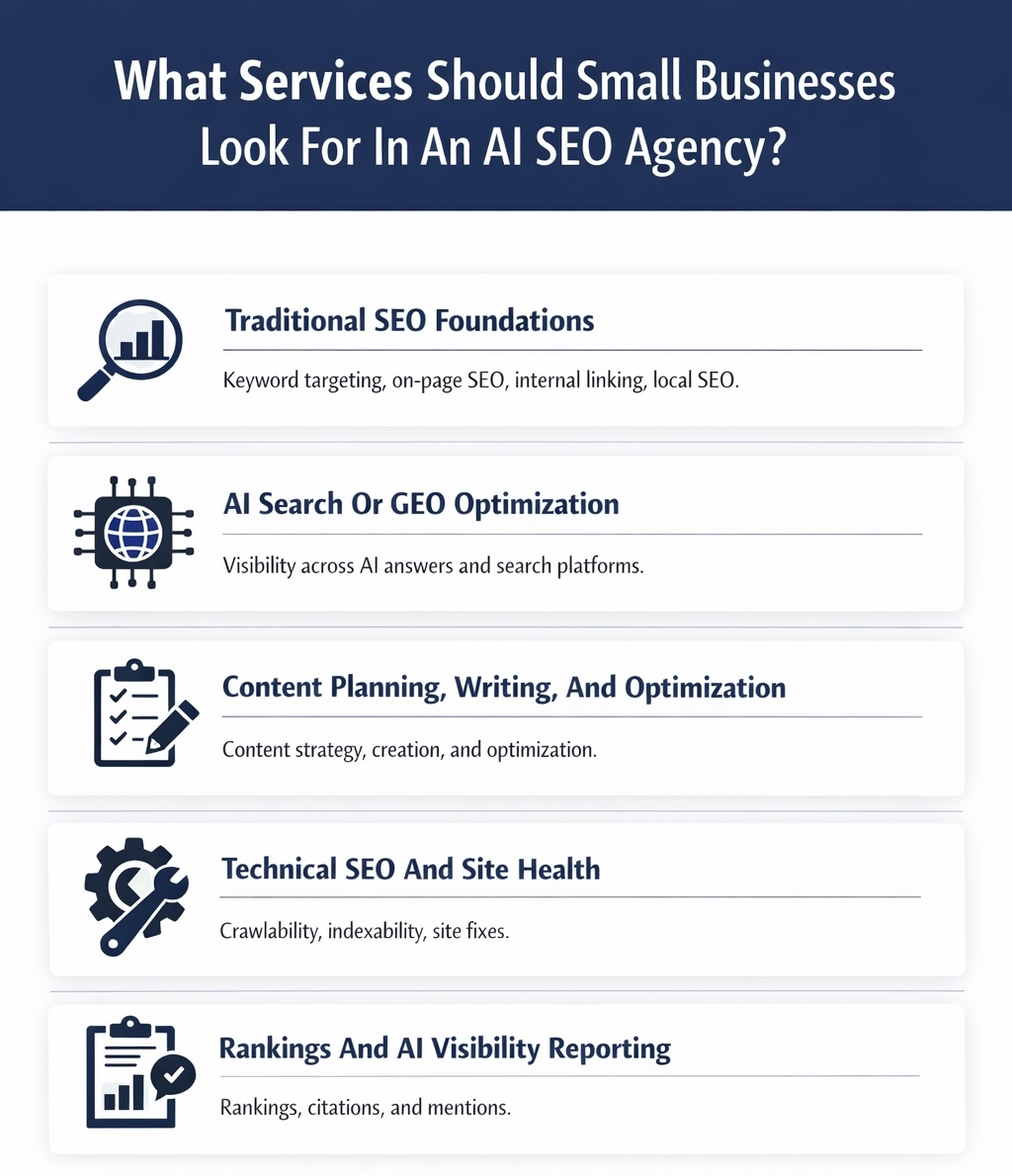 What Services Should Small Businesses Look For In An AI SEO Agency?

Traditional SEO Foundations

Keyword targeting, on-page SEO, internal linking, local SEO.

AI Search Or GEO Optimization

Visibility across AI answers and search platforms.

Content Planning, Writing, And Optimization

Content strategy, creation, and optimization.

Technical SEO And Site Health

Crawlability, indexability, site fixes.

Rankings And AI Visibility Reporting

Rankings, citations, and mentions.