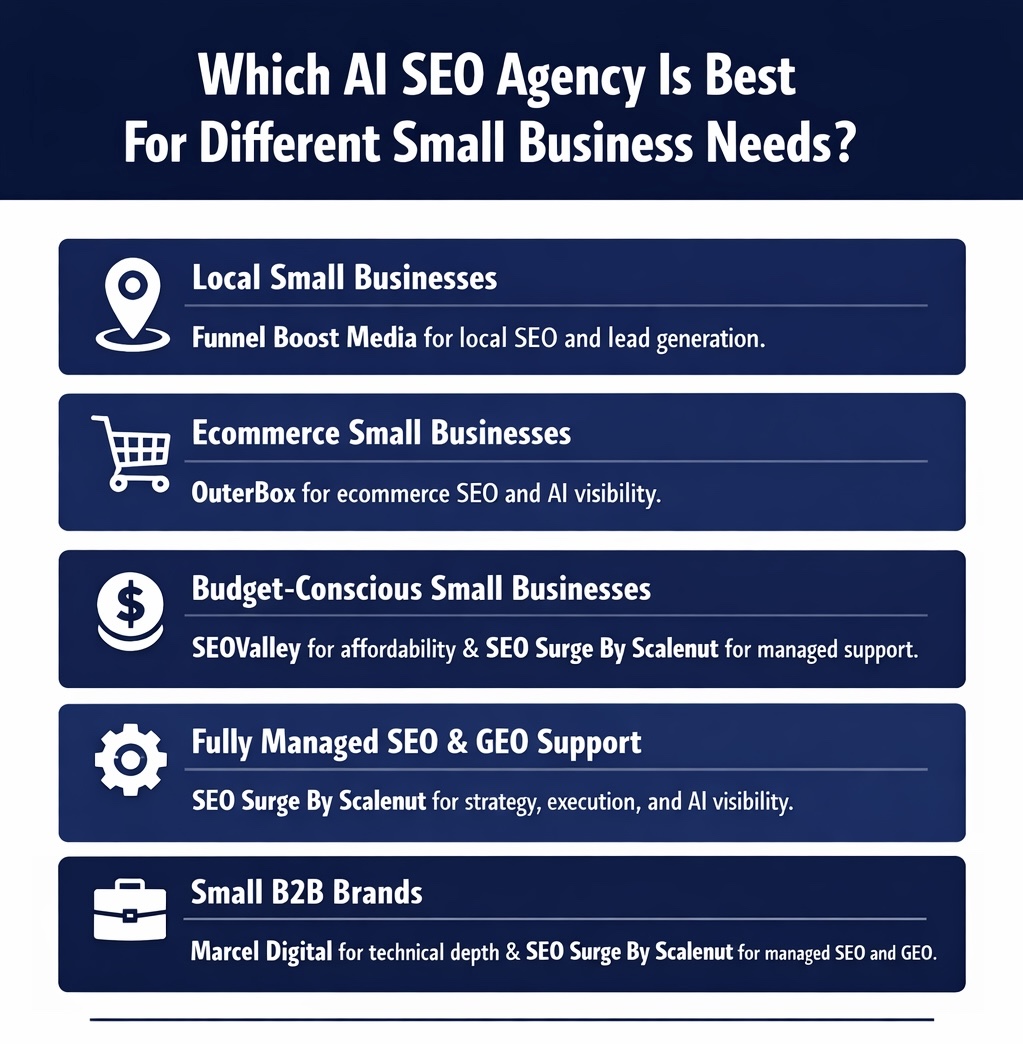 Which AI SEO Agency Is Best For Different Small Business Needs?

Local Small Businesses

Funnel Boost Media for local SEO and lead generation.

Ecommerce Small Businesses

OuterBox for ecommerce SEO and AI visibility.

Budget-Conscious Small Businesses

SEOValley for affordability & SEO Surge By Scalenut for managed support.

Fully Managed SEO & GEO Support

SEO Surge By Scalenut for strategy, execution, and AI visibility.

Small B2B Brands

Marcel Digital for technical depth & SEO Surge By Scalenut for managed SEO and GEO.