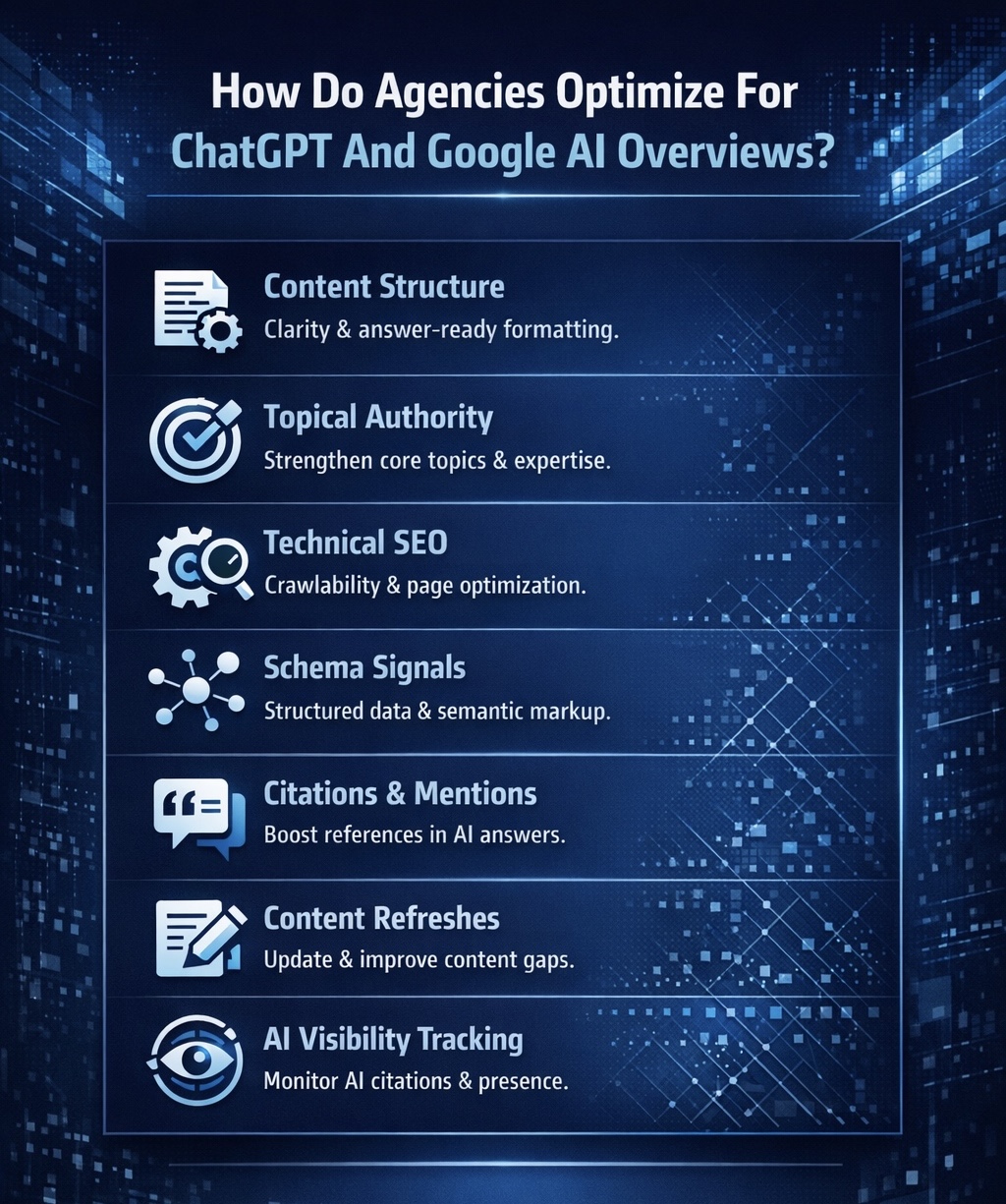 How Do Agencies Optimize For ChatGPT And Google AI Overviews?

Content Structure
Clarity & answer-ready formatting.

Topical Authority
Strengthen core topics & expertise.

Technical SEO
Crawlability & page optimization.

Schema Signals
Structured data & semantic markup.

Citations & Mentions
Boost references in AI answers.

Content Refreshes
Update & improve content gaps.

AI Visibility Tracking
Monitor AI citations & presence.