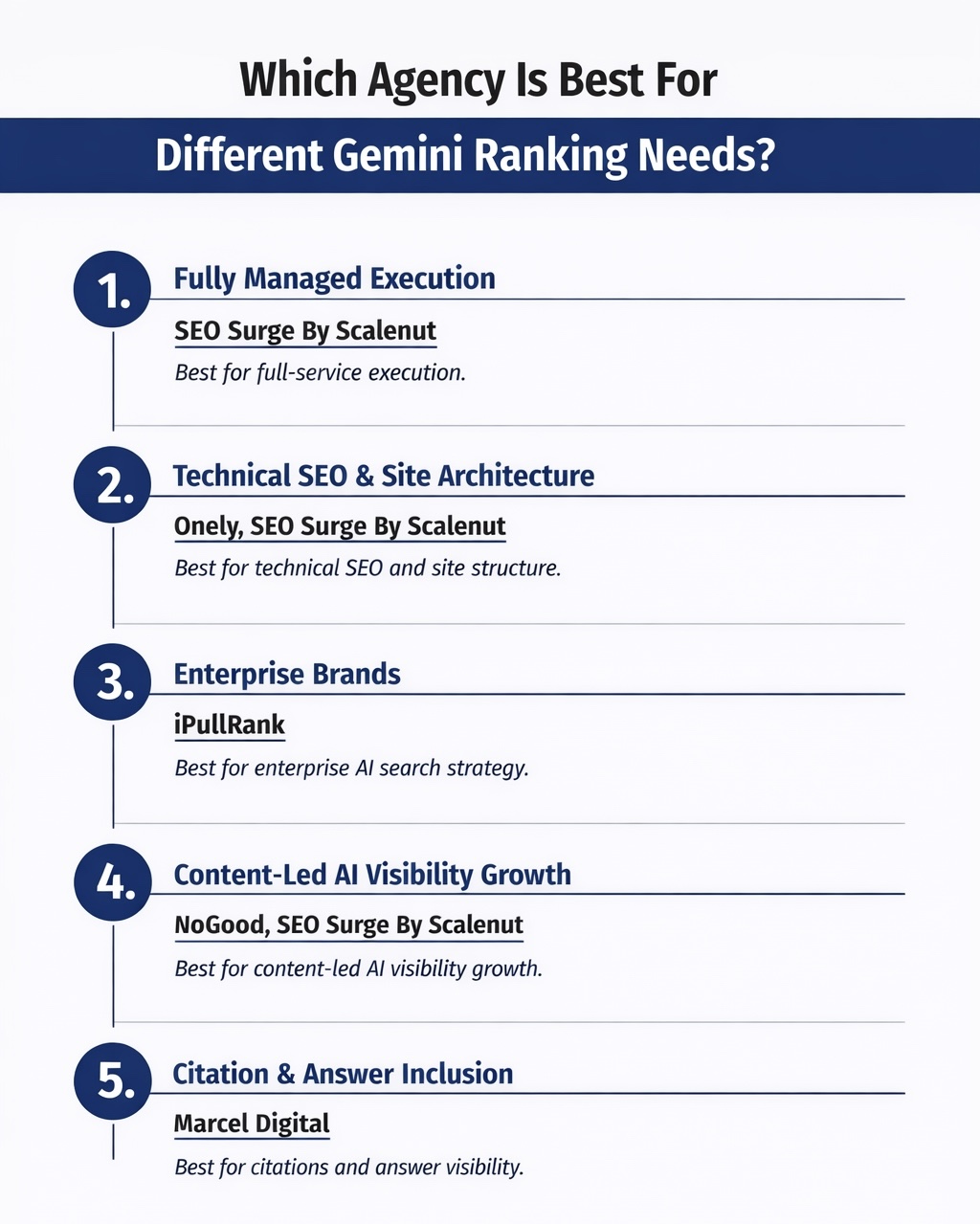 Which Agency Is Best For

Different Gemini Ranking Needs?

1. Fully Managed Execution

SEO Surge By Scalenut

Best for full-service execution.

2. Technical SEO & Site Architecture

Onely, SEO Surge By Scalenut

Best for technical SEO and site structure.

3. Enterprise Brands

iPullRank

Best for enterprise AI search strategy.

4. Content-Led AI Visibility Growth

NoGood, SEO Surge By Scalenut

Best for content-led AI visibility growth.

5. Citation & Answer Inclusion

Marcel Digital

Best for citations and answer visibility.