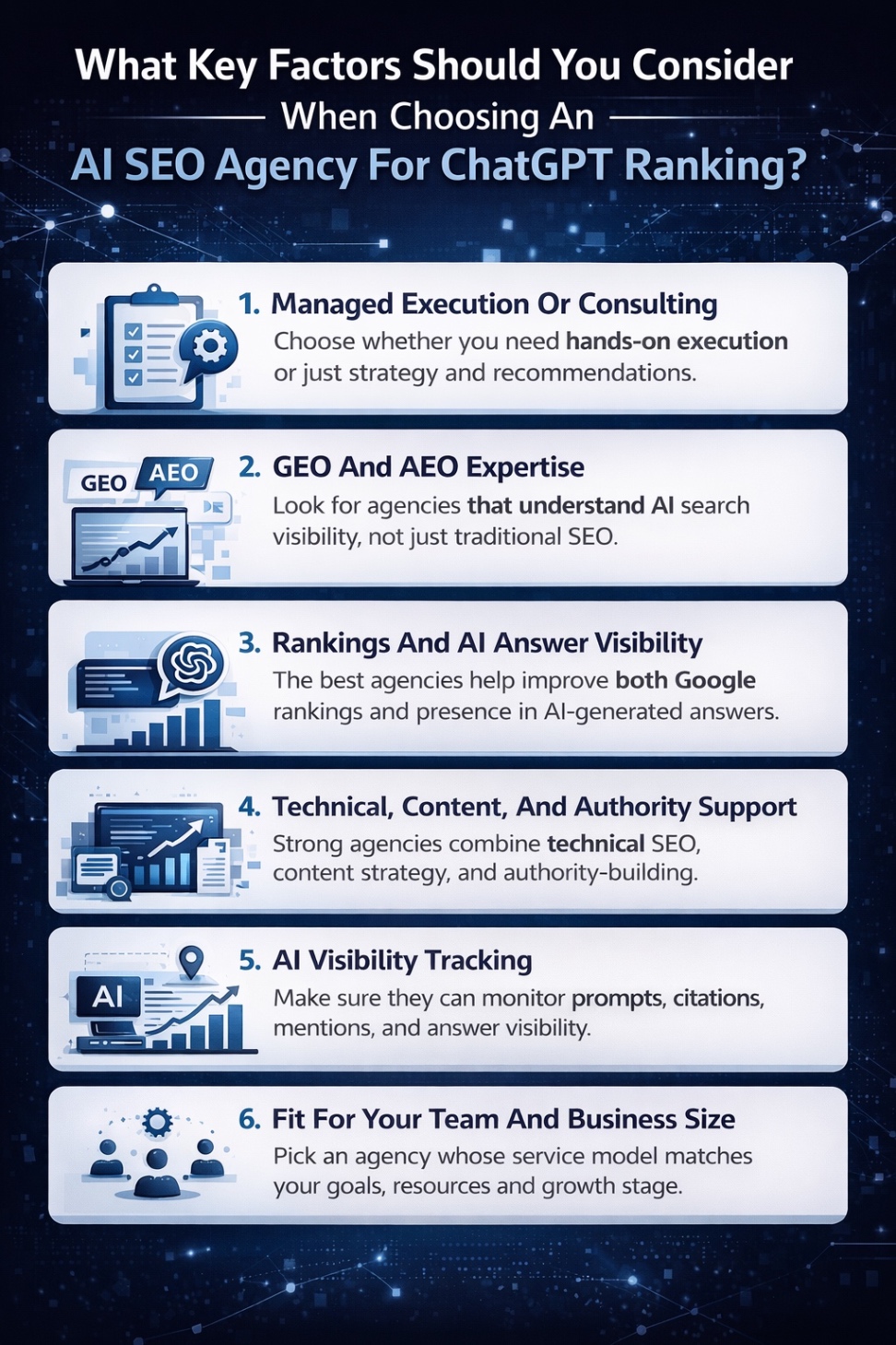 What Key Factors Should You Consider
When Choosing An
AI SEO Agency For ChatGPT Ranking?

1. Managed Execution Or Consulting
Choose whether you need hands-on execution or just strategy and recommendations.

GEO AEO
2. GEO And AEO Expertise
Look for agencies that understand AI search visibility, not just traditional SEO.

3. Rankings And AI Answer Visibility
The best agencies help improve both Google rankings and presence in AI-generated answers.

4. Technical, Content, And Authority Support
Strong agencies combine technical SEO, content strategy, and authority-building.

AI
5. AI Visibility Tracking
Make sure they can monitor prompts, citations, mentions, and answer visibility.

6. Fit For Your Team And Business Size
Pick an agency whose service model matches your goals, resources and growth stage.