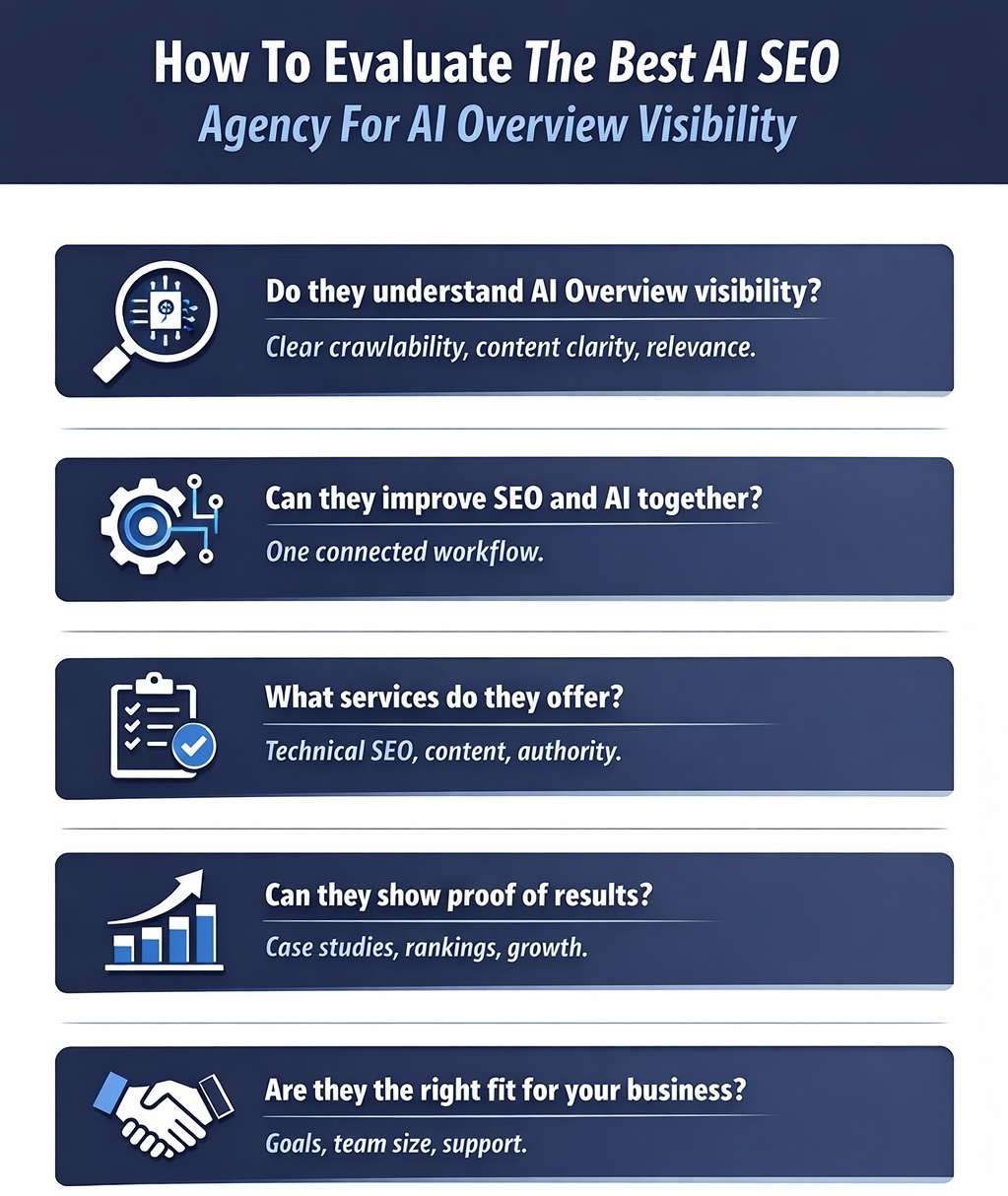 How To Evaluate The Best AI SEO Agency For AI Overview Visibility

Do they understand AI Overview visibility?

Clear crawlability, content clarity, relevance.

Can they improve SEO and AI together?

One connected workflow.

What services do they offer?

Technical SEO, content, authority.

Can they show proof of results?

Case studies, rankings, growth.

Are they the right fit for your business?

Goals, team size, support.