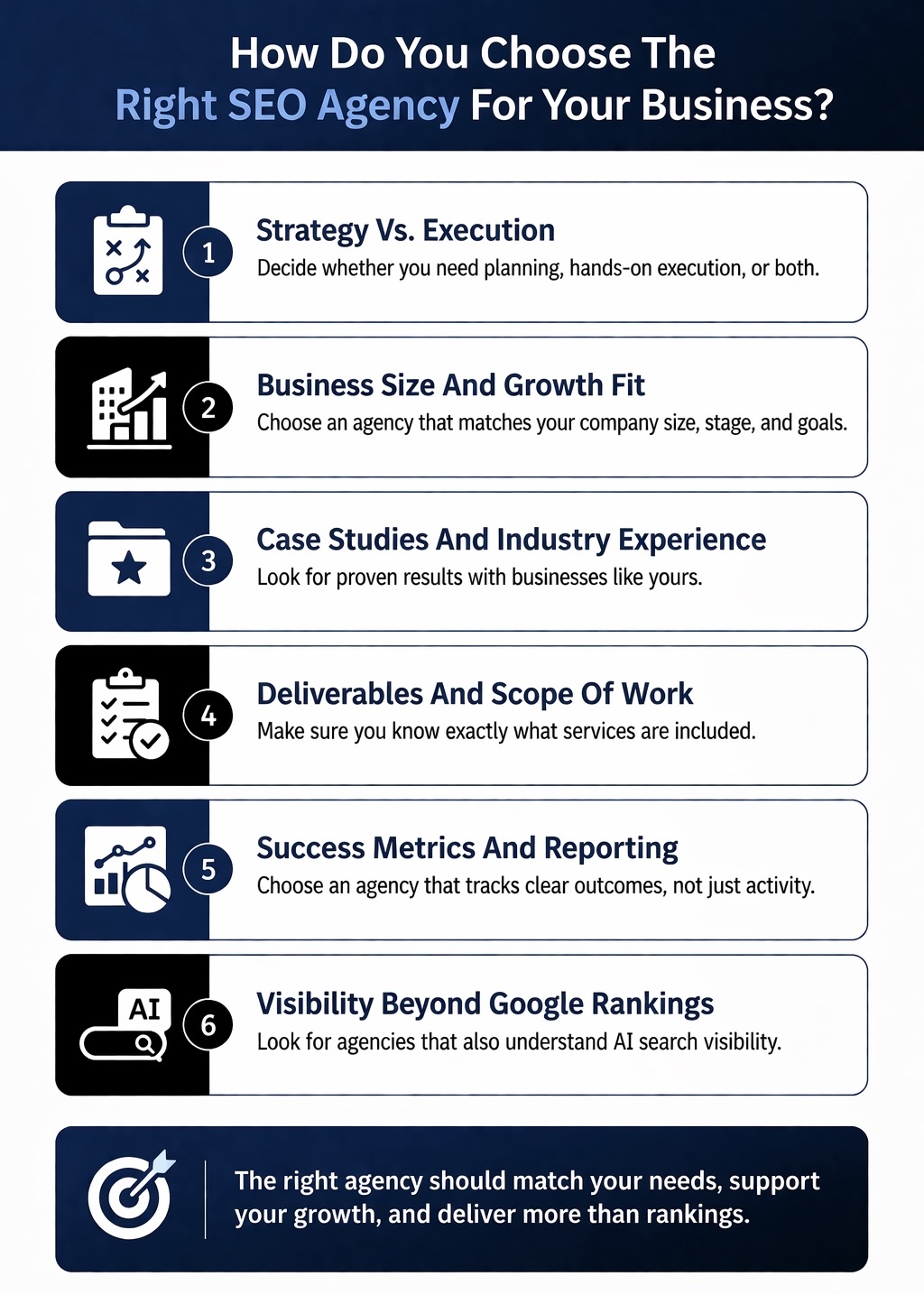 How Do You Choose The Right SEO Agency For Your Business?

1 Strategy Vs. Execution
Decide whether you need planning, hands-on execution, or both.

2 Business Size And Growth Fit
Choose an agency that matches your company size, stage, and goals.

3 Case Studies And Industry Experience
Look for proven results with businesses like yours.

4 Deliverables And Scope Of Work
Make sure you know exactly what services are included.

5 Success Metrics And Reporting
Choose an agency that tracks clear outcomes, not just activity.

AI
6 Visibility Beyond Google Rankings
Look for agencies that also understand AI search visibility.

The right agency should match your needs, support your growth, and deliver more than rankings.