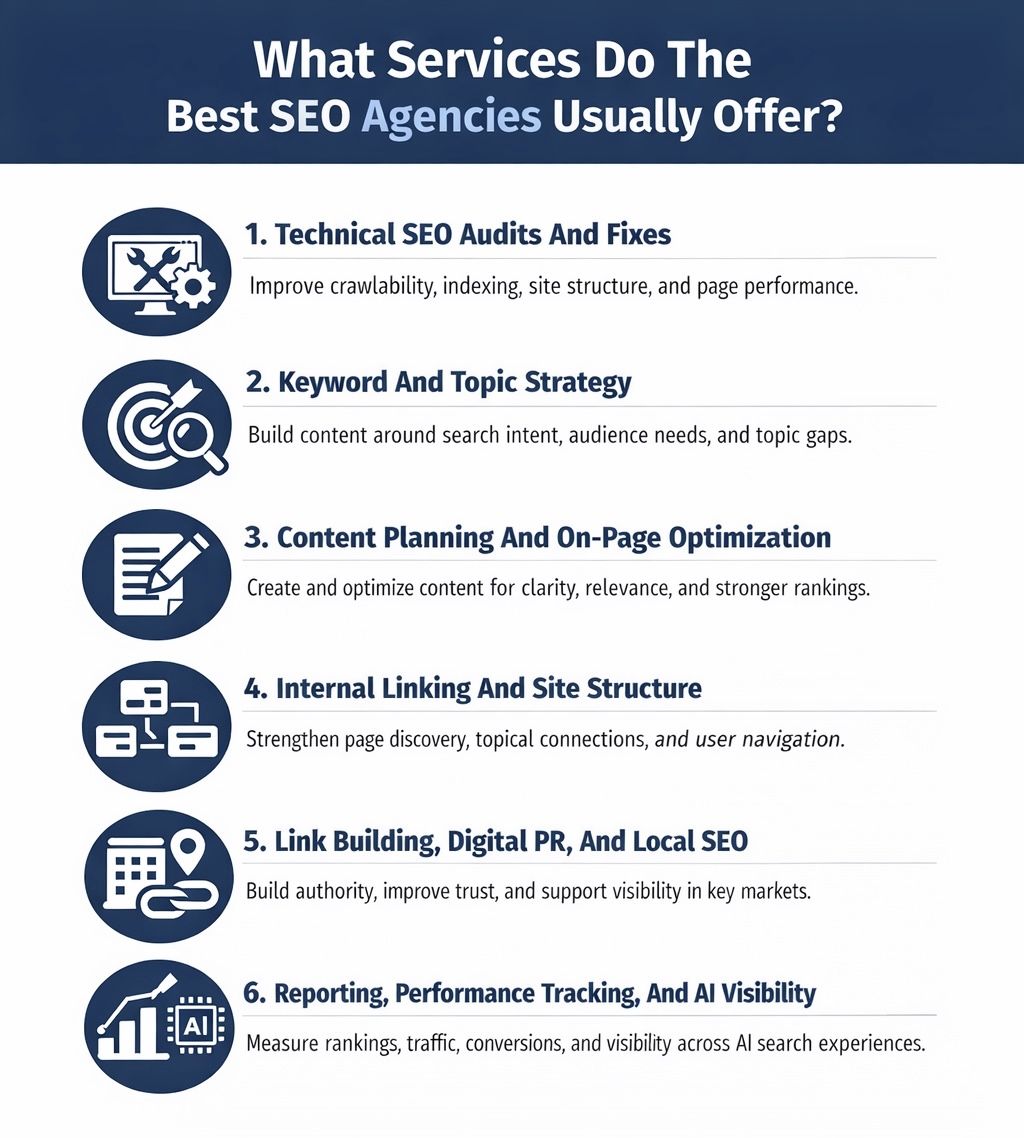 What Services Do The Best SEO Agencies Usually Offer?

1. Technical SEO Audits And Fixes

Improve crawlability, indexing, site structure, and page performance.

2. Keyword And Topic Strategy

Build content around search intent, audience needs, and topic gaps.

3. Content Planning And On-Page Optimization

Create and optimize content for clarity, relevance, and stronger rankings.

4. Internal Linking And Site Structure

Strengthen page discovery, topical connections, and user navigation.

5. Link Building, Digital PR, And Local SEO

Build authority, improve trust, and support visibility in key markets.

6. Reporting, Performance Tracking, And AI Visibility

AI

Measure rankings, traffic, conversions, and visibility across AI search experiences.