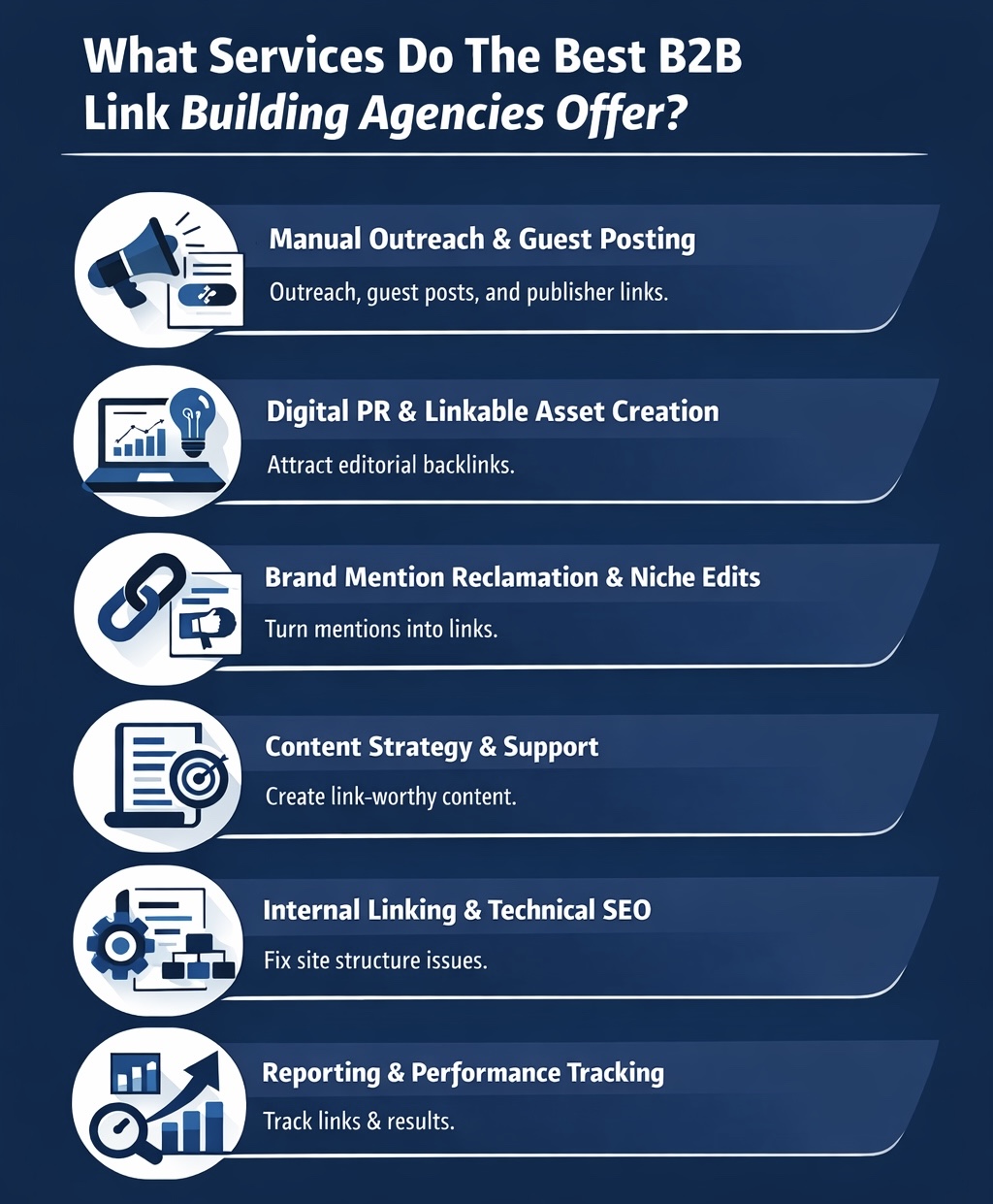 What Services Do The Best B2B Link Building Agencies Offer?

Manual Outreach & Guest Posting

Outreach, guest posts, and publisher links.

Digital PR & Linkable Asset Creation

Attract editorial backlinks.

Brand Mention Reclamation & Niche Edits

Turn mentions into links.

Content Strategy & Support

Create link-worthy content.

Internal Linking & Technical SEO

Fix site structure issues.

Reporting & Performance Tracking

Track links & results.