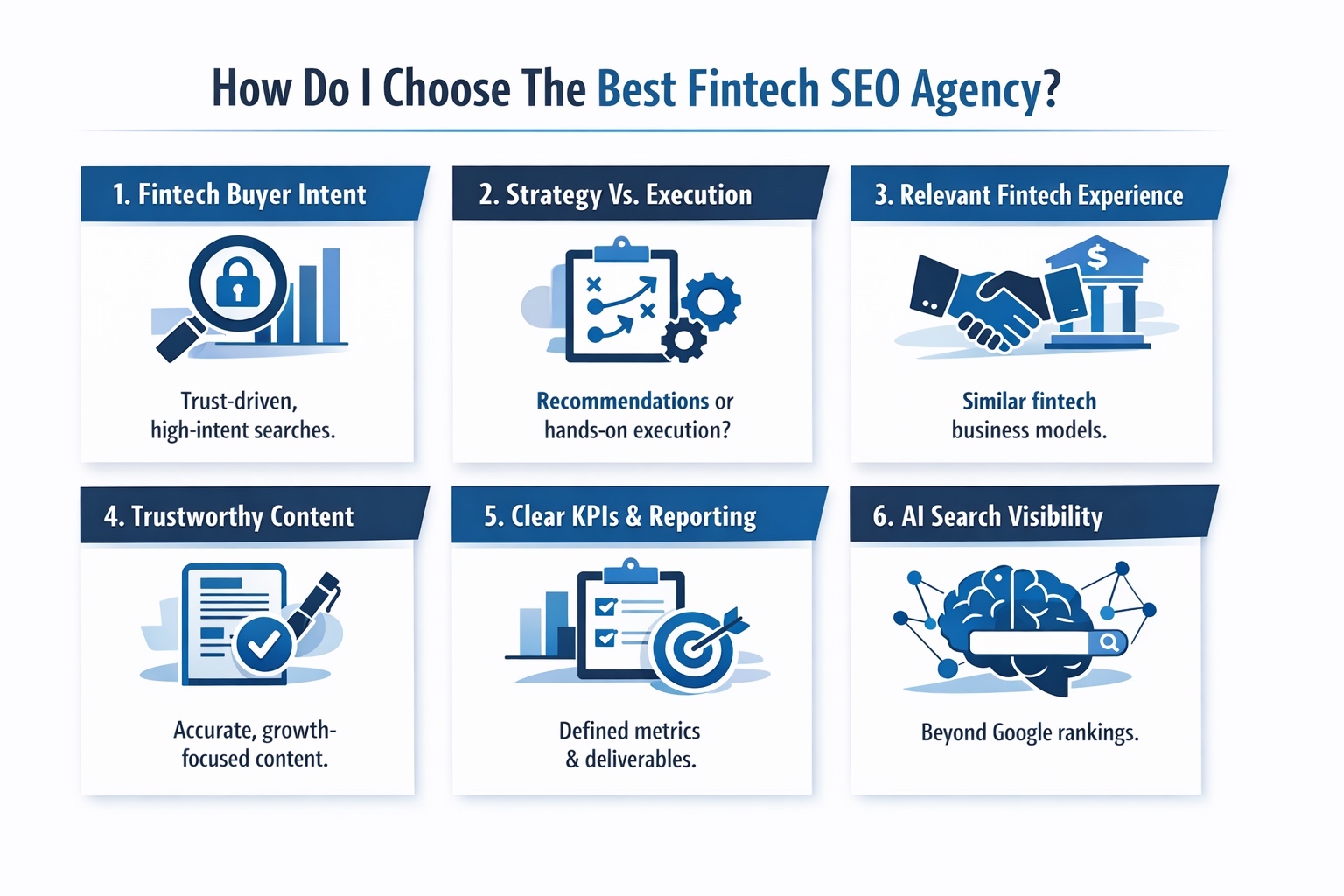 How Do I Choose The Best Fintech SEO Agency?

1. Fintech Buyer Intent

Trust-driven, high-intent searches.

2. Strategy Vs. Execution

Recommendations or hands-on execution?

3. Relevant Fintech Experience

$

Similar fintech business models.

4. Trustworthy Content

Accurate, growth-focused content.

5. Clear KPIs & Reporting

Defined metrics & deliverables.

6. AI Search Visibility

Beyond Google rankings.