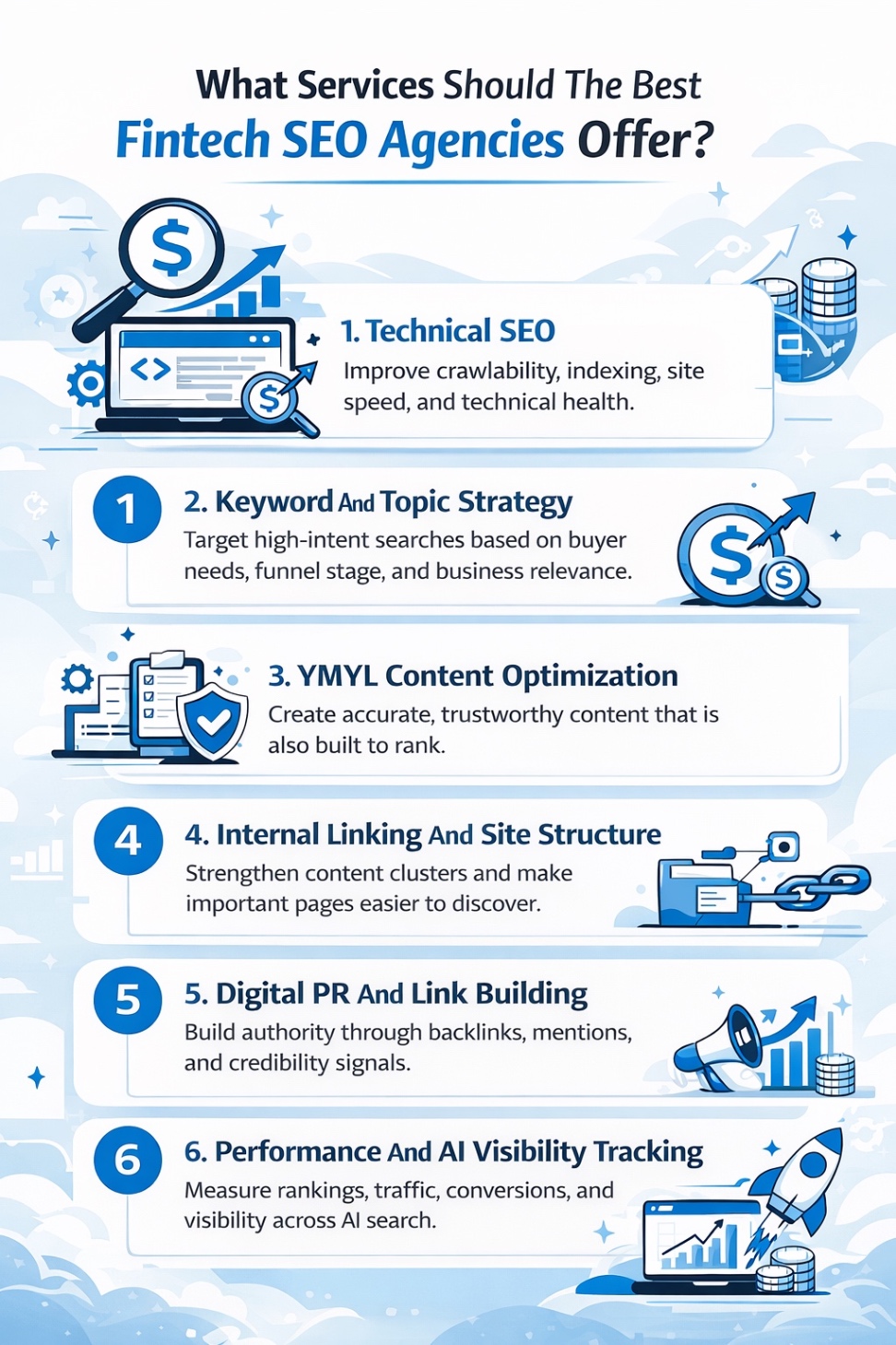 What Services Should The Best
Fintech SEO Agencies Offer?

1. Technical SEO
Improve crawlability, indexing, site speed, and technical health.

1
2. Keyword And Topic Strategy
Target high-intent searches based on buyer needs, funnel stage, and business relevance.

3. YMYL Content Optimization
Create accurate, trustworthy content that is also built to rank.

4
4. Internal Linking And Site Structure
Strengthen content clusters and make important pages easier to discover.

5
5. Digital PR And Link Building
Build authority through backlinks, mentions, and credibility signals.

6
6. Performance And AI Visibility Tracking
Measure rankings, traffic, conversions, and visibility across AI search.