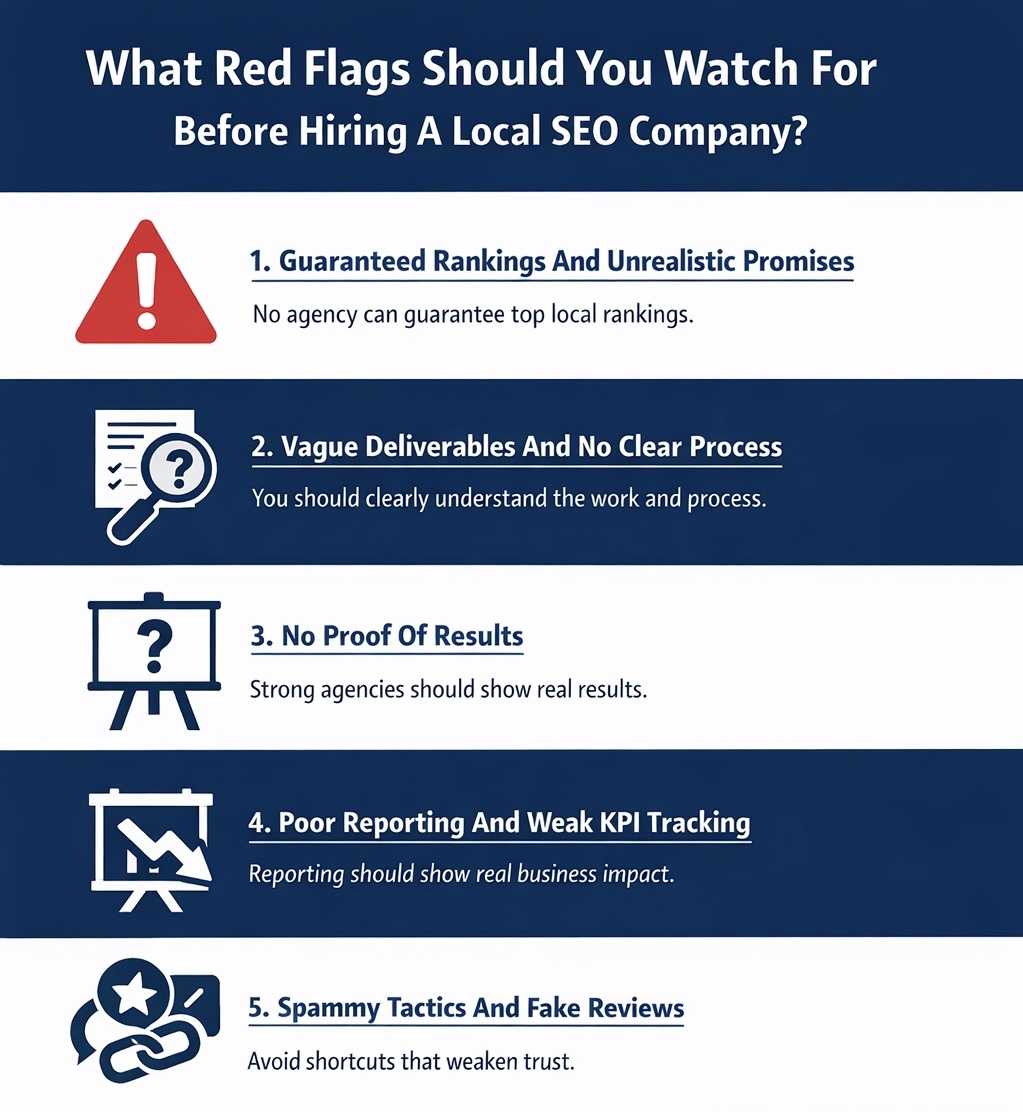 What Red Flags Should You Watch For Before Hiring A Local SEO Company?

1. Guaranteed Rankings And Unrealistic Promises

No agency can guarantee top local rankings.

2. Vague Deliverables And No Clear Process

You should clearly understand the work and process.

3. No Proof Of Results

Strong agencies should show real results.

4. Poor Reporting And Weak KPI Tracking

Reporting should show real business impact.

5. Spammy Tactics And Fake Reviews

Avoid shortcuts that weaken trust.