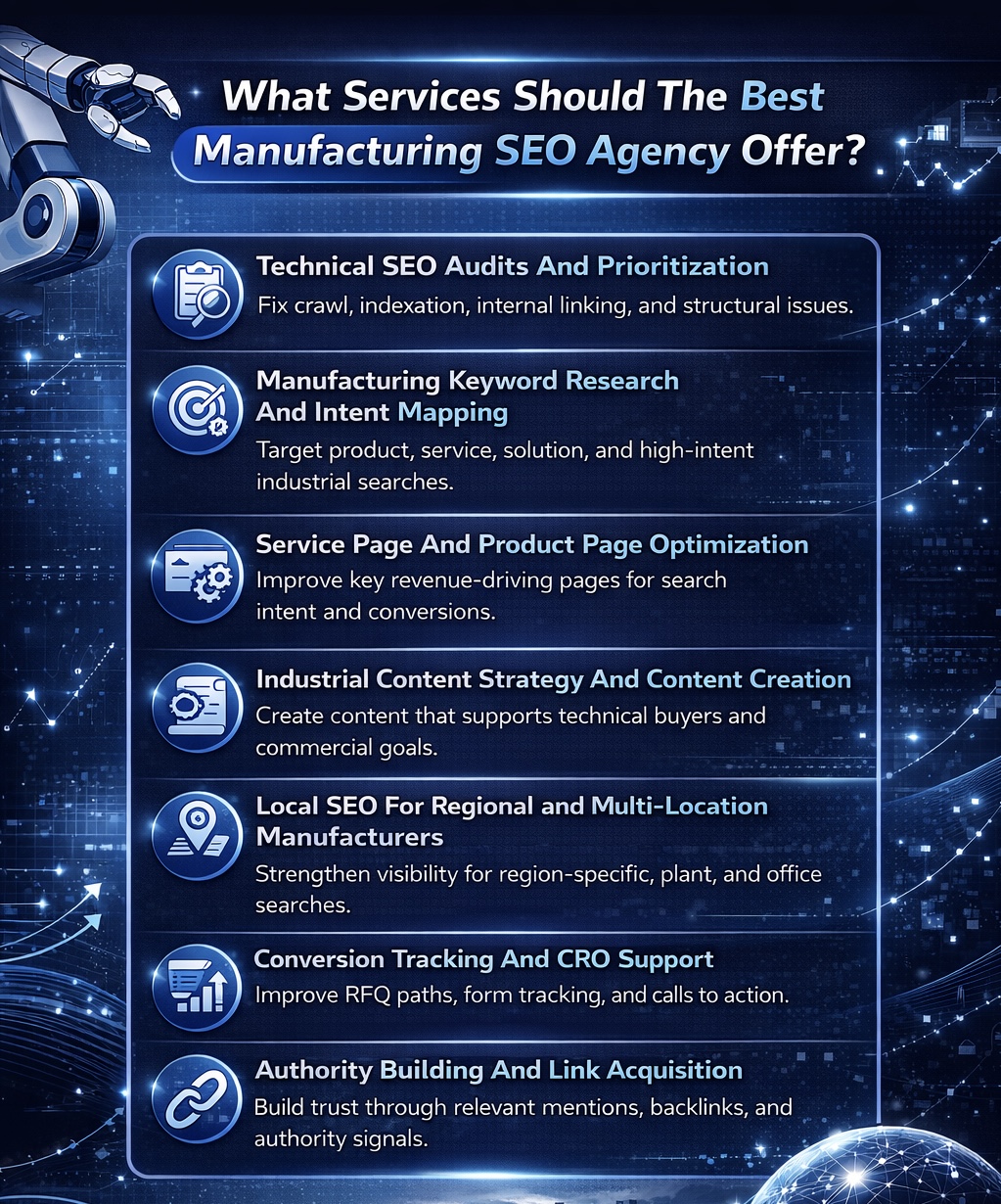 What Services Should The Best Manufacturing SEO Agency Offer?

Technical SEO Audits And Prioritization
Fix crawl, indexation, internal linking, and structural issues.

Manufacturing Keyword Research And Intent Mapping
Target product, service, solution, and high-intent industrial searches.

Service Page And Product Page Optimization
Improve key revenue-driving pages for search intent and conversions.

Industrial Content Strategy And Content Creation
Create content that supports technical buyers and commercial goals.

Local SEO For Regional and Multi-Location Manufacturers
Strengthen visibility for region-specific, plant, and office searches.

Conversion Tracking And CRO Support
Improve RFQ paths, form tracking, and calls to action.

Authority Building And Link Acquisition
Build trust through relevant mentions, backlinks, and authority signals.