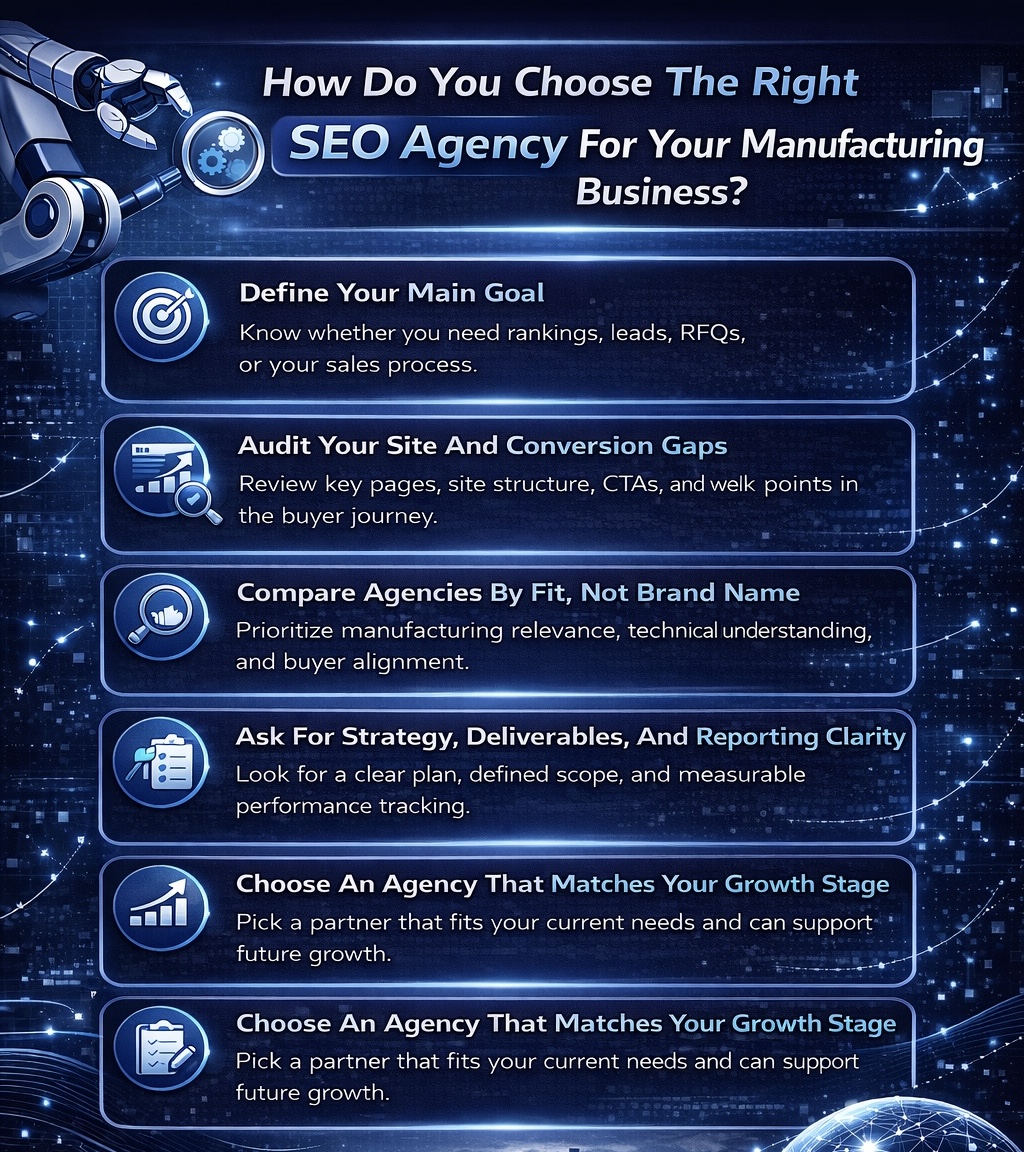 How Do You Choose The Right SEO Agency For Your Manufacturing Business?

Define Your Main Goal
Know whether you need rankings, leads, RFQs, or your sales process.

Audit Your Site And Conversion Gaps
Review key pages, site structure, CTAs, and welk points in the buyer journey.

Compare Agencies By Fit, Not Brand Name
Prioritize manufacturing relevance, technical understanding, and buyer alignment.

Ask For Strategy, Deliverables, And Reporting Clarity
Look for a clear plan, defined scope, and measurable performance tracking.

Choose An Agency That Matches Your Growth Stage
Pick a partner that fits your current needs and can support future growth.

Choose An Agency That Matches Your Growth Stage
Pick a partner that fits your current needs and can support future growth.