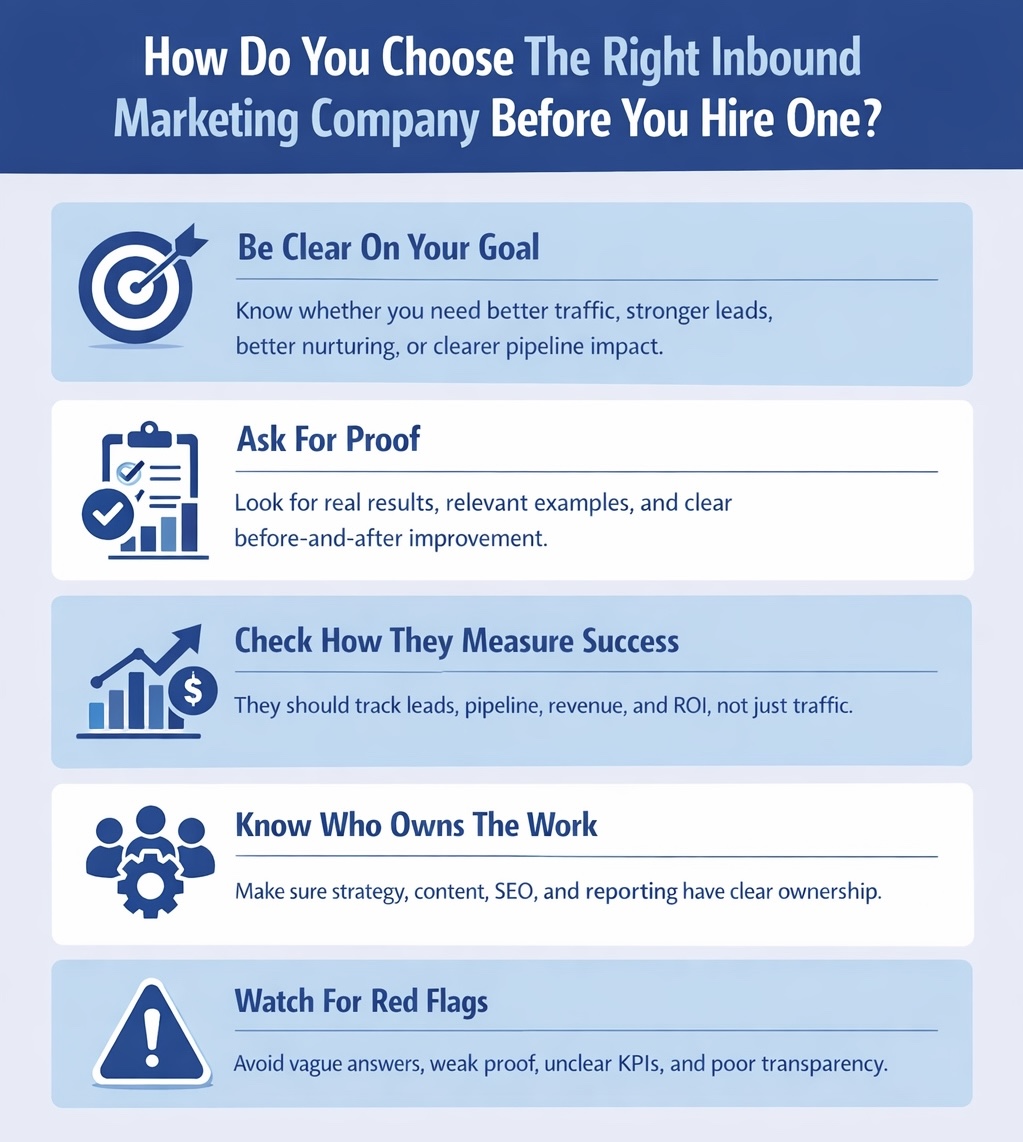 How Do You Choose The Right Inbound Marketing Company Before You Hire One?

Be Clear On Your Goal

Know whether you need better traffic, stronger leads, better nurturing, or clearer pipeline impact.

Ask For Proof

Look for real results, relevant examples, and clear before-and-after improvement.

Check How They Measure Success

They should track leads, pipeline, revenue, and ROI, not just traffic.

Know Who Owns The Work

Make sure strategy, content, SEO, and reporting have clear ownership.

Watch For Red Flags

Avoid vague answers, weak proof, unclear KPIs, and poor transparency.