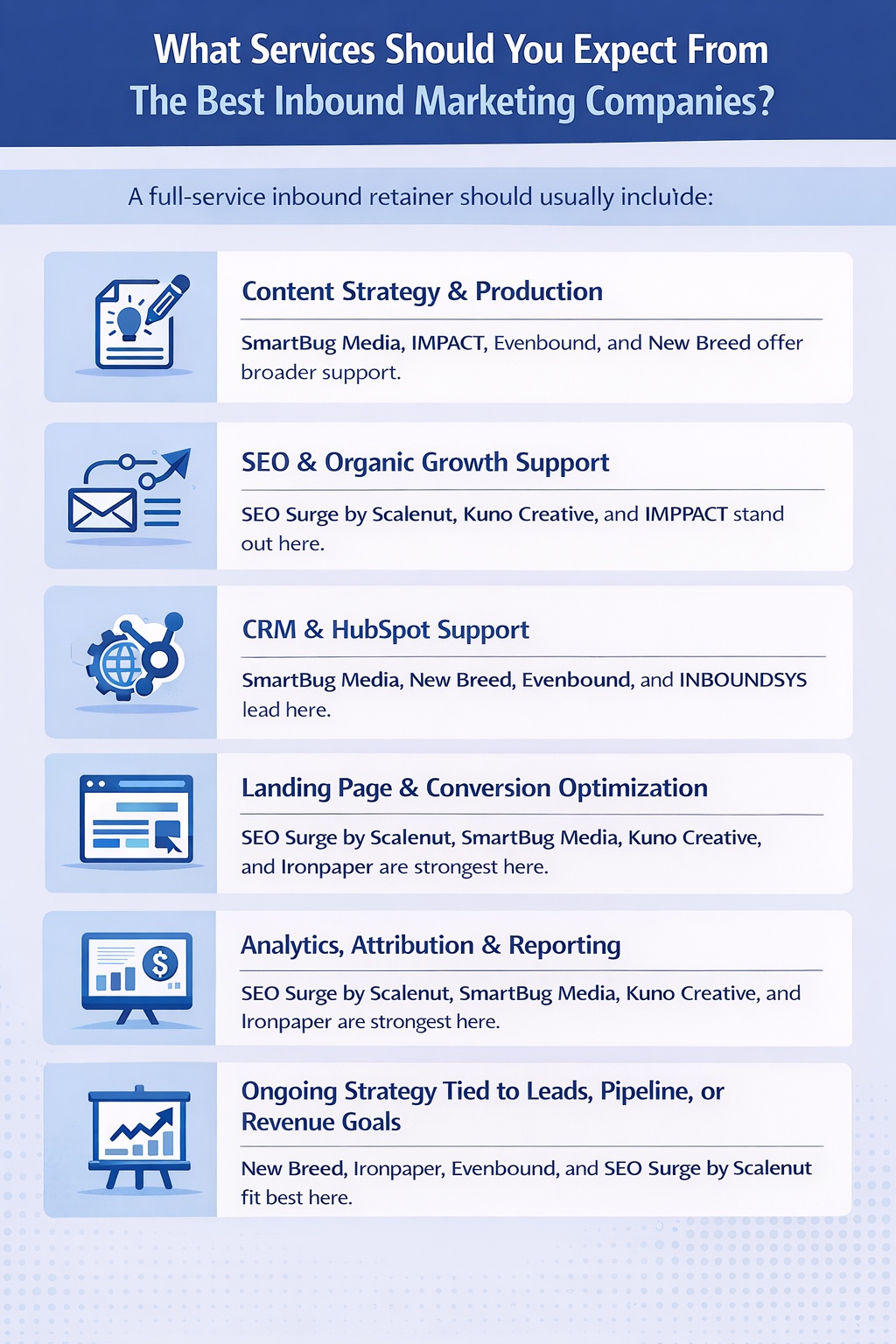 What Services Should You Expect From The Best Inbound Marketing Companies?

A full-service inbound retainer should usually include:

Content Strategy & Production

SmartBug Media, IMPACT, Evenbound, and New Breed offer broader support.

SEO & Organic Growth Support

SEO Surge by Scalenut, Kuno Creative, and IMPPACT stand out here.

CRM & HubSpot Support

SmartBug Media, New Breed, Evenbound, and INBOUNDSYS lead here.

Landing Page & Conversion Optimization

SEO Surge by Scalenut, SmartBug Media, Kuno Creative, and Ironpaper are strongest here.

Analytics, Attribution & Reporting

SEO Surge by Scalenut, SmartBug Media, Kuno Creative, and Ironpaper are strongest here.

Ongoing Strategy Tied to Leads, Pipeline, or Revenue Goals

New Breed, Ironpaper, Evenbound, and SEO Surge by Scalenut fit best here.