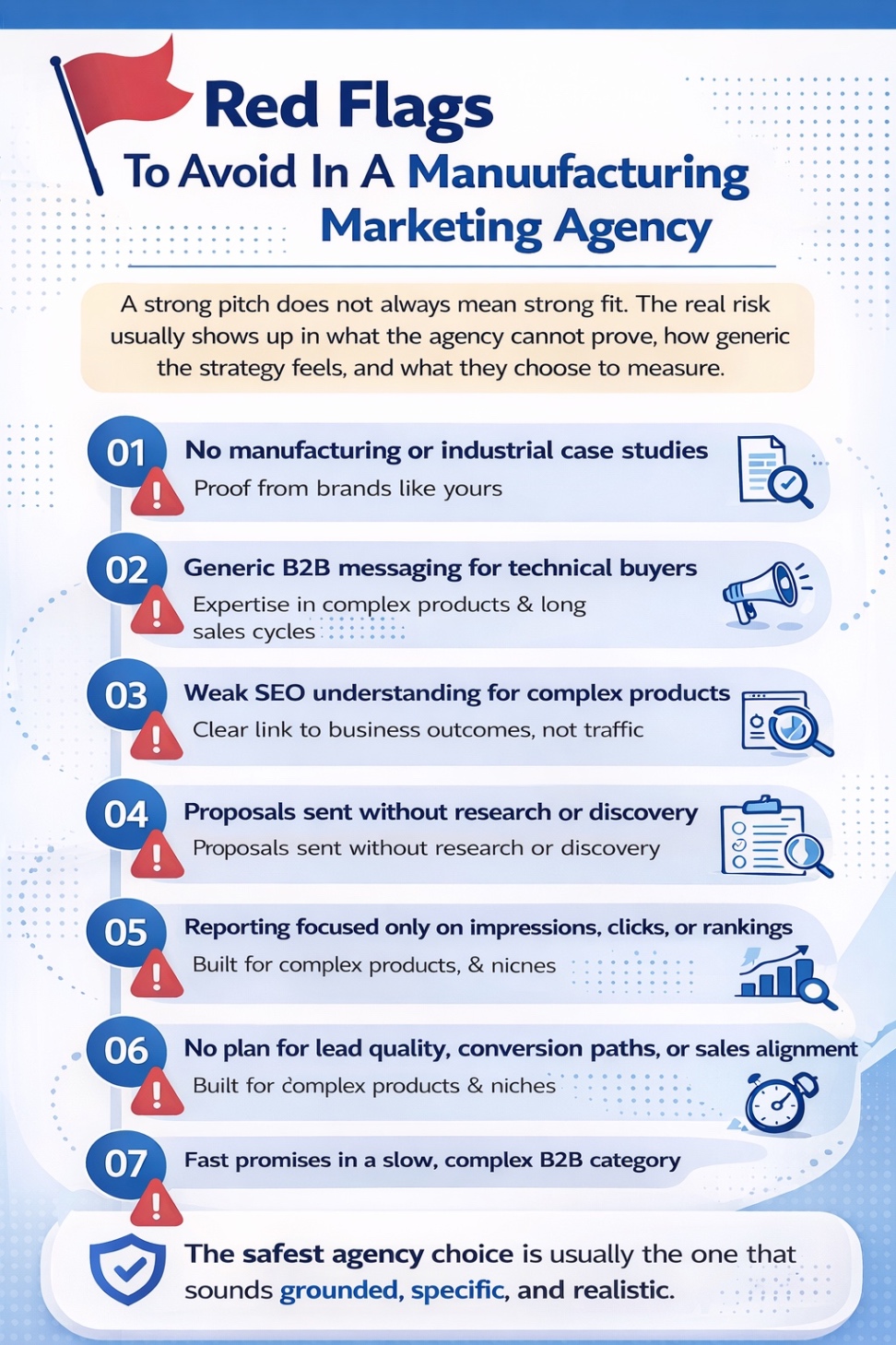 Red Flags
To Avoid In A Manuufacturing Marketing Agency

A strong pitch does not always mean strong fit. The real risk usually shows up in what the agency cannot prove, how generic the strategy feels, and what they choose to measure.

01 No manufacturing or industrial case studies
Proof from brands like yours

02 Generic B2B messaging for technical buyers
Expertise in complex products & long sales cycles

03 Weak SEO understanding for complex products
Clear link to business outcomes, not traffic

04 Proposals sent without research or discovery
Proposals sent without research or discovery

05 Reporting focused only on impressions, clicks, or rankings
Built for complex products, & nicnes

06 No plan for lead quality, conversion paths, or sales alignment
Built for complex products & niches

07 Fast promises in a slow, complex B2B category

The safest agency choice is usually the one that sounds grounded, specific, and realistic.