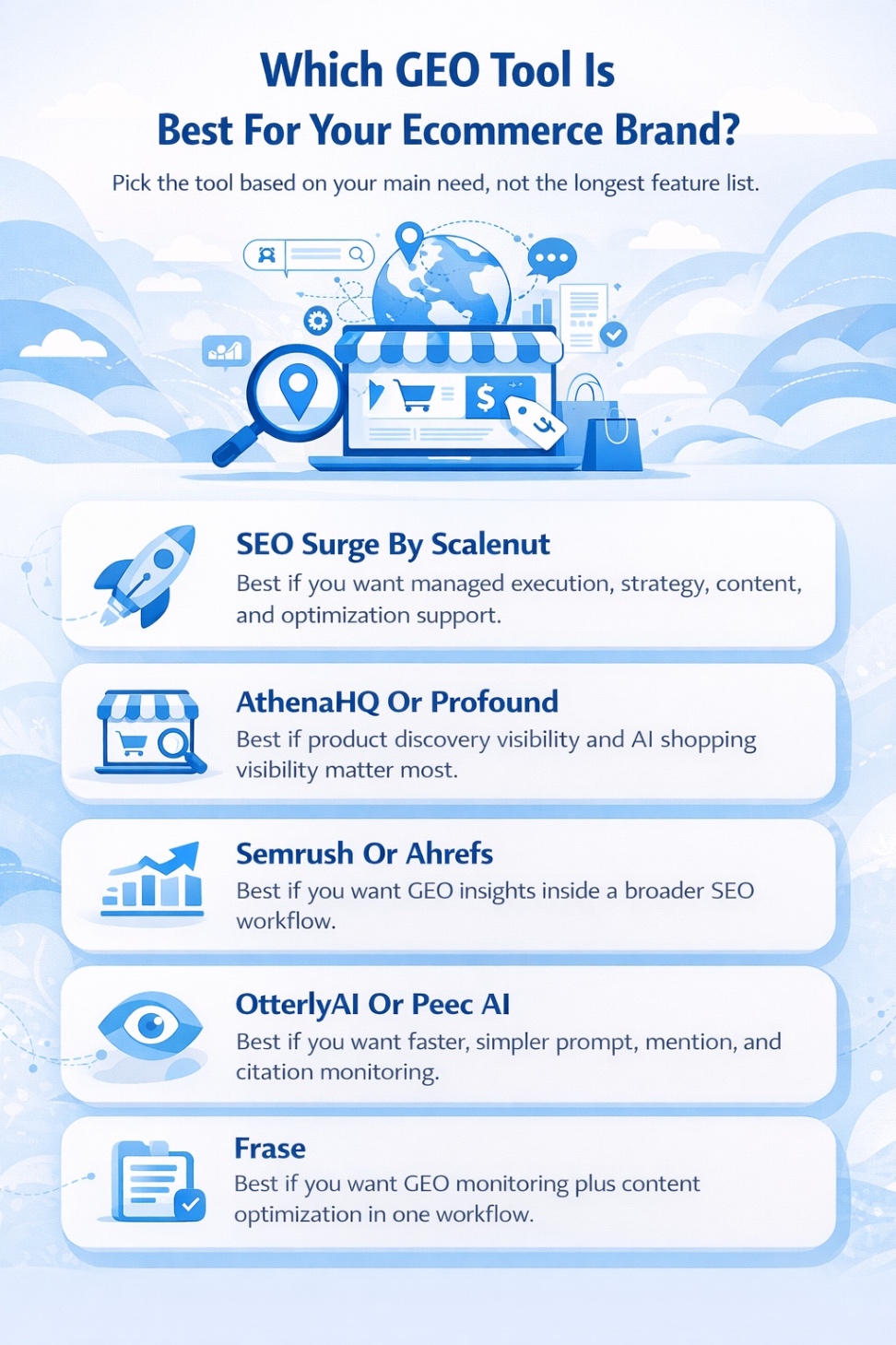 Which GEO Tool Is
Best For Your Ecommerce Brand?

Pick the tool based on your main need, not the longest feature list.

$

SEO Surge By Scalenut
Best if you want managed execution, strategy, content, and optimization support.

AthenaHQ Or Profound
Best if product discovery visibility and AI shopping visibility matter most.

Semrush Or Ahrefs
Best if you want GEO insights inside a broader SEO workflow.

OtterlyAI Or Peec AI
Best if you want faster, simpler prompt, mention, and citation monitoring.

Frase
Best if you want GEO monitoring plus content optimization in one workflow.