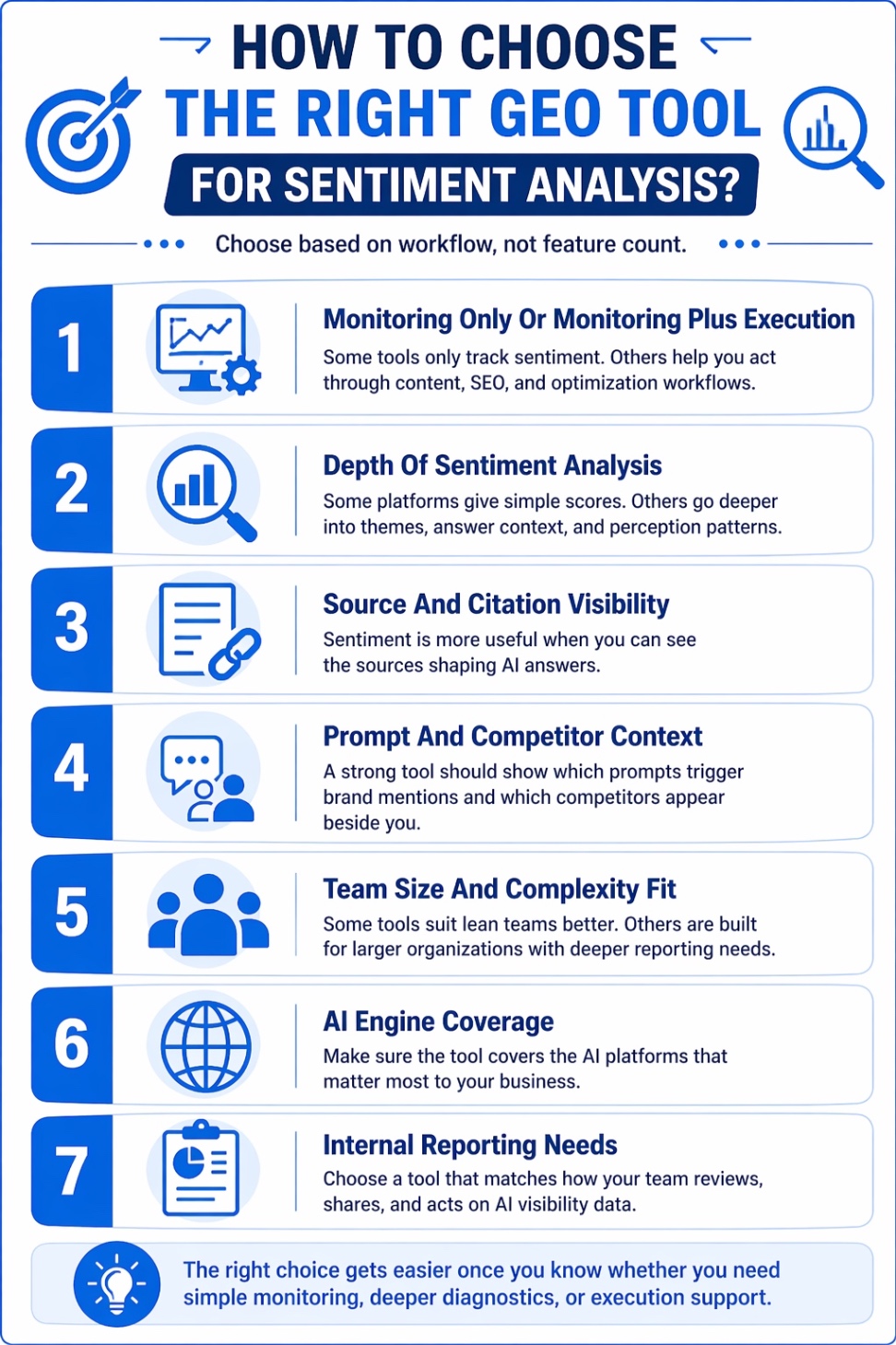 HOW TO CHOOSE
THE RIGHT GEO TOOL
FOR SENTIMENT ANALYSIS?

Choose based on workflow, not feature count.

1
Monitoring Only Or Monitoring Plus Execution
Some tools only track sentiment. Others help you act through content, SEO, and optimization workflows.

2
Depth Of Sentiment Analysis
Some platforms give simple scores. Others go deeper into themes, answer context, and perception patterns.

3
Source And Citation Visibility
Sentiment is more useful when you can see the sources shaping AI answers.

4
Prompt And Competitor Context
A strong tool should show which prompts trigger brand mentions and which competitors appear beside you.

5
Team Size And Complexity Fit
Some tools suit lean teams better. Others are built for larger organizations with deeper reporting needs.

6
AI Engine Coverage
Make sure the tool covers the AI platforms that matter most to your business.

7
Internal Reporting Needs
Choose a tool that matches how your team reviews, shares, and acts on AI visibility data.

The right choice gets easier once you know whether you need simple monitoring, deeper diagnostics, or execution support.