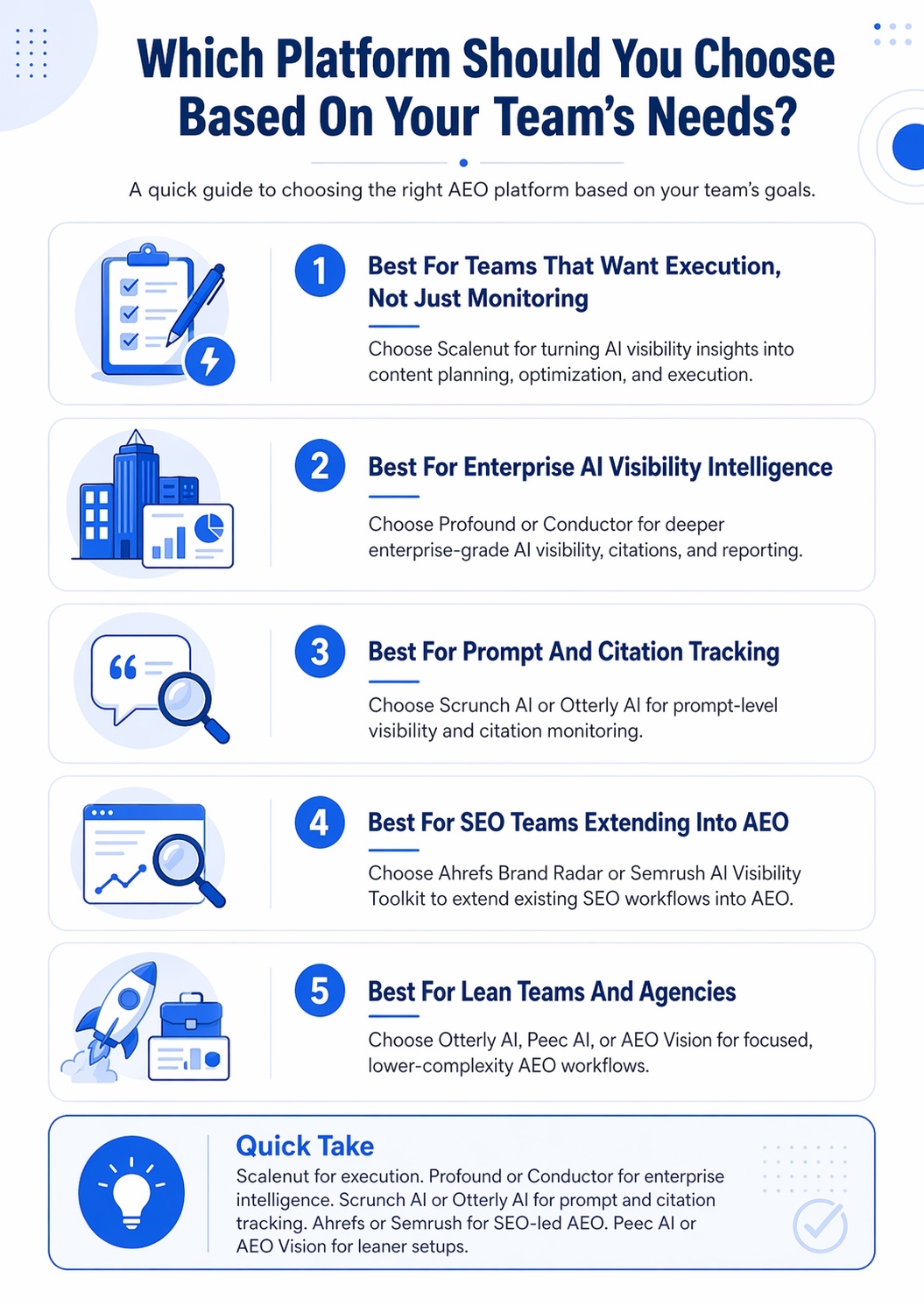 Which Platform Should You Choose Based On Your Team's Needs?

A quick guide to choosing the right AEO platform based on your team's goals.

1

Best For Teams That Want Execution, Not Just Monitoring

Choose Scalenut for turning AI visibility insights into content planning, optimization, and execution.

2

Best For Enterprise AI Visibility Intelligence

Choose Profound or Conductor for deeper enterprise-grade AI visibility, citations, and reporting.

3

Best For Prompt And Citation Tracking

Choose Scrunch AI or Otterly AI for prompt-level visibility and citation monitoring.

4

Best For SEO Teams Extending Into AEO

Choose Ahrefs Brand Radar or Semrush AI Visibility Toolkit to extend existing SEO workflows into AEO.

5

Best For Lean Teams And Agencies

Choose Otterly AI, Peec AI, or AEO Vision for focused, lower-complexity AEO workflows.

Quick Take

Scalenut for execution. Profound or Conductor for enterprise intelligence. Scrunch AI or Otterly AI for prompt and citation tracking. Ahrefs or Semrush for SEO-led AEO. Peec AI or AEO Vision for leaner setups.